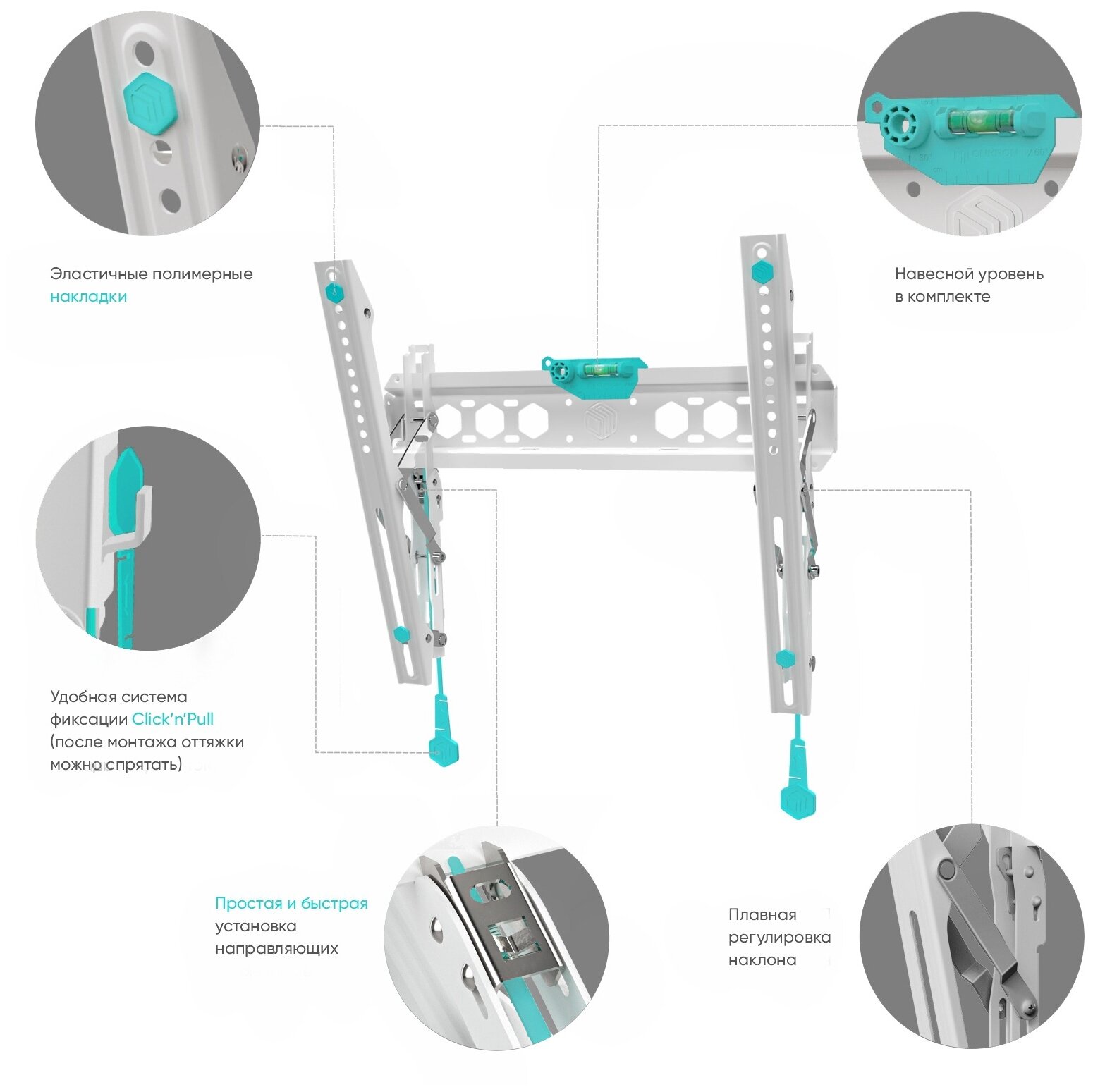 Эластичные полимерные накладки

Навесной уровень в комплекте

Удобная система фиксации Click'n'Pull (после монтажа оттяжки можно спрятать)

Простая и быстрая установка направляющих

Плавная регулировка наклона