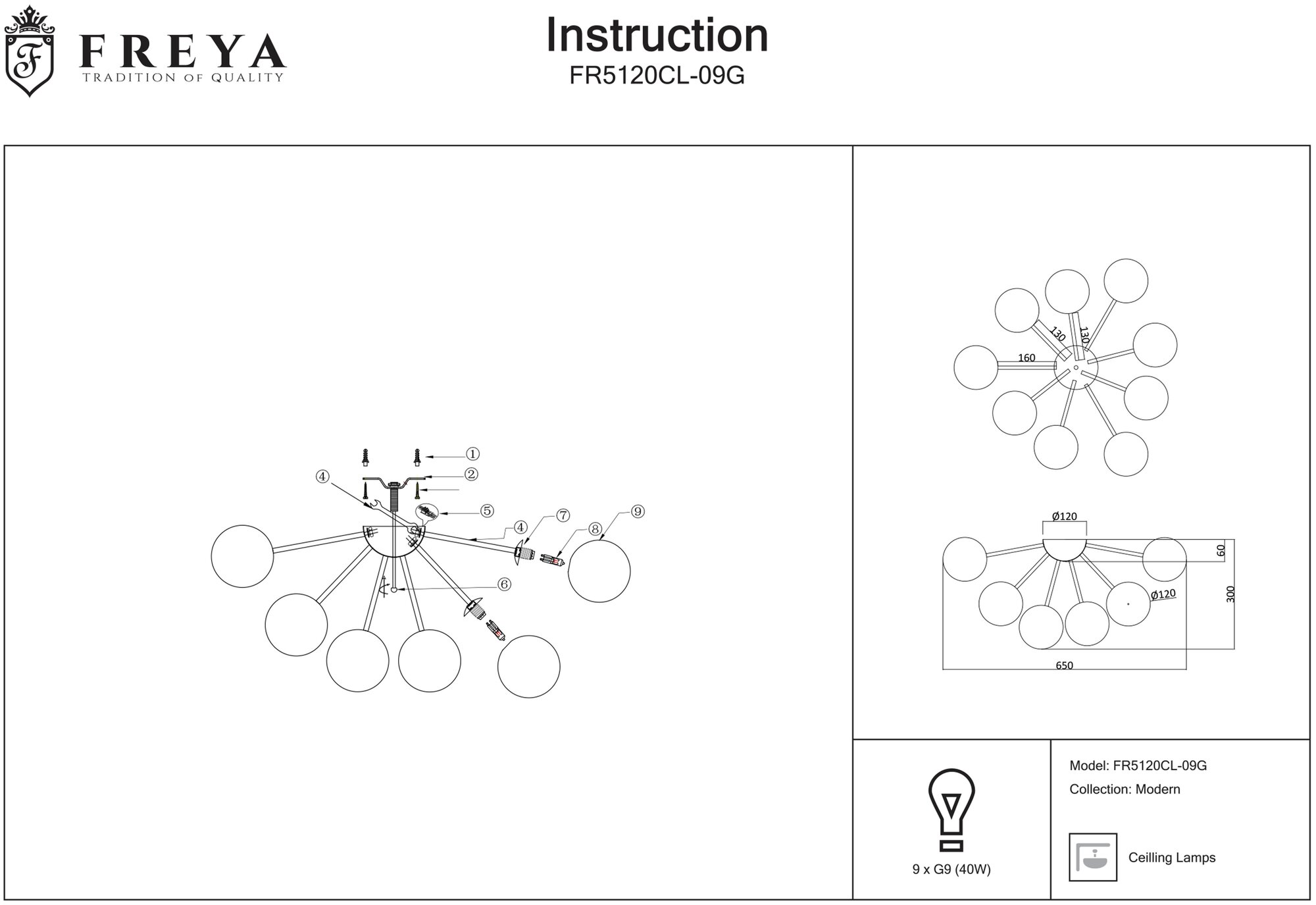 F FREYA
TRADITION OF QUALITY

Instruction
FR5120CL-09G

①
②
④
⑤
④
⑦
⑧
⑨
⑥

130
130
160

Ø120
60
Ø120
300
650

9 x G9 (40W)

Model: FR5120CL-09G
Collection: Modern

Ceilling Lamps