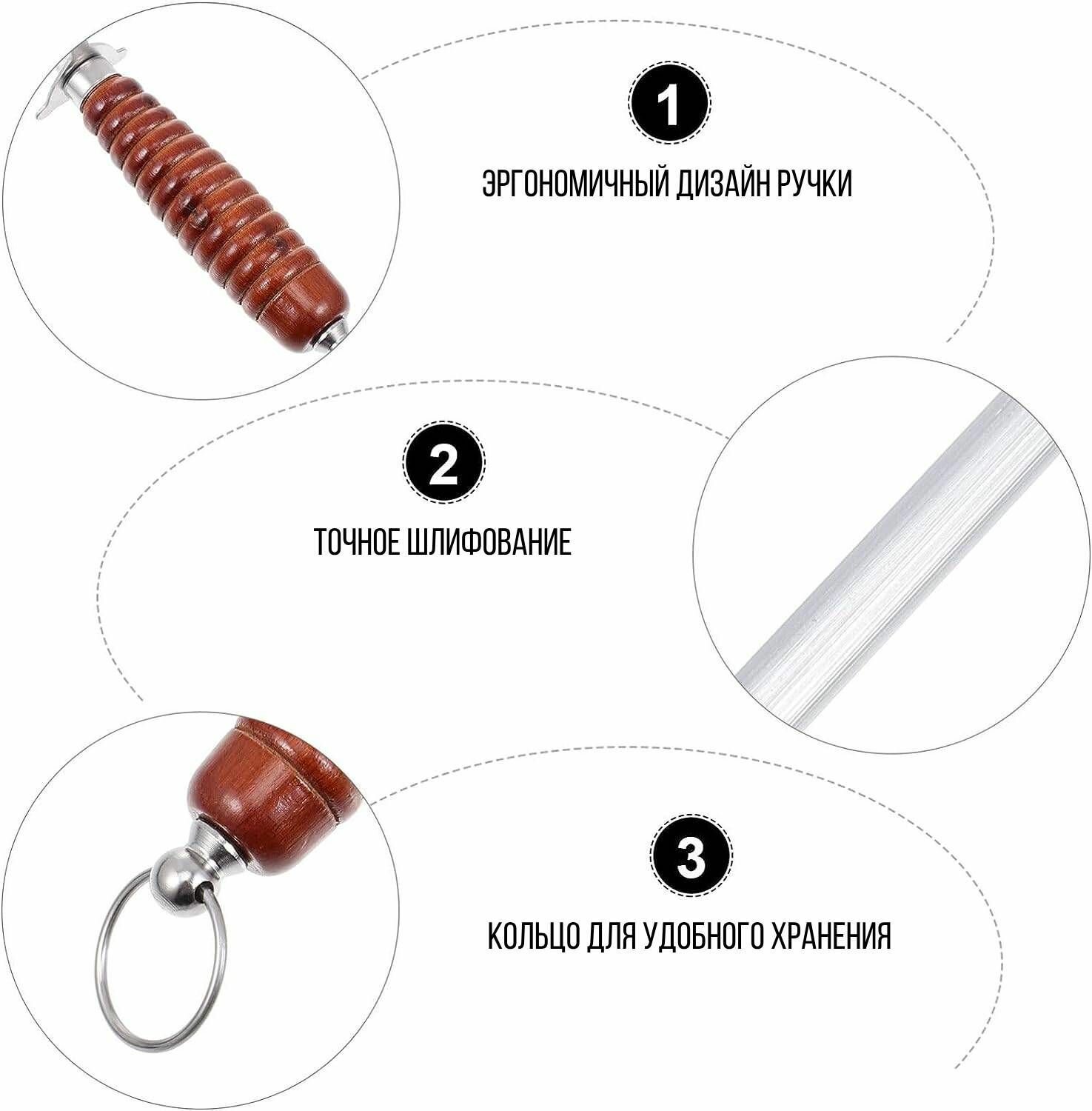 1

ЭРГОНОМИЧНЫЙ ДИЗАЙН РУЧКИ

2

ТОЧНОЕ ШЛИФОВАНИЕ

3

КОЛЬЦО ДЛЯ УДОБНОГО ХРАНЕНИЯ