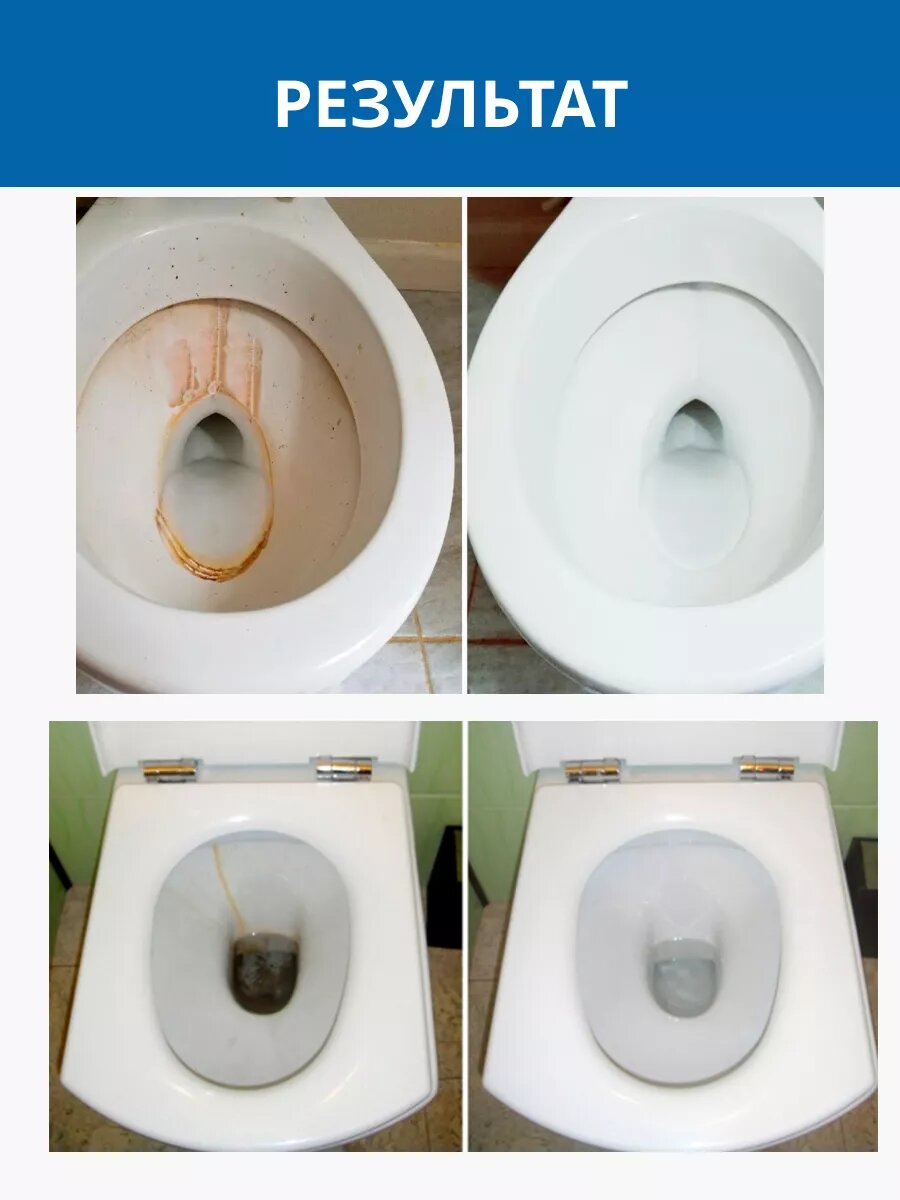 РЕЗУЛЬТАТ