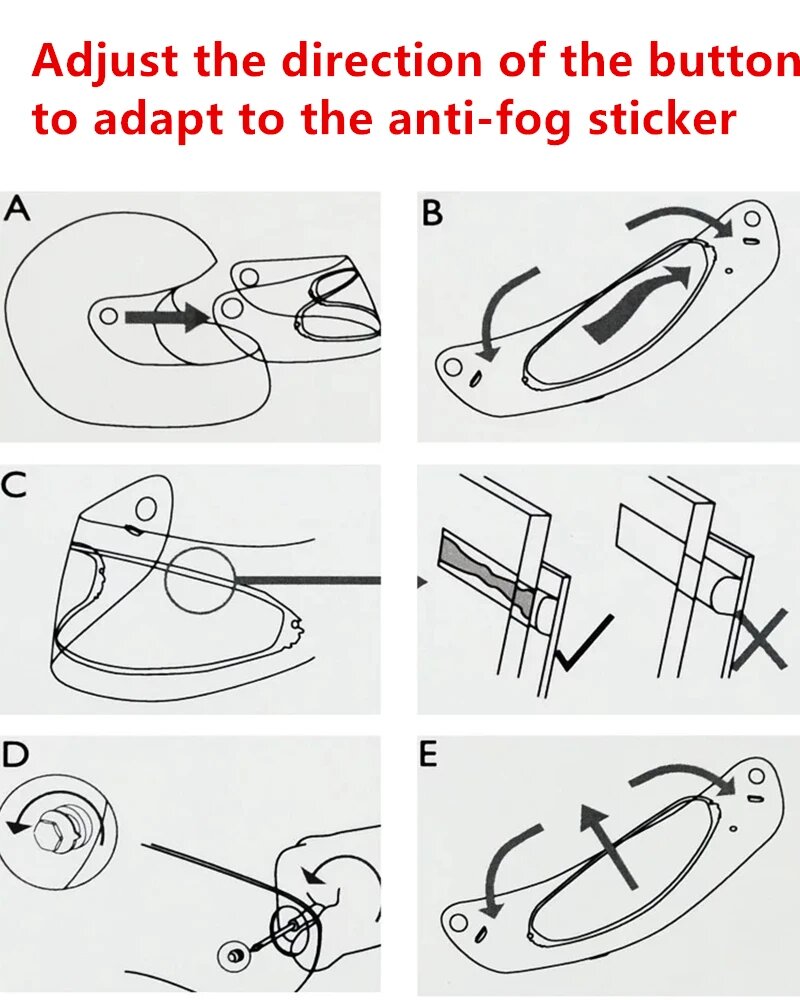 Adjust the direction of the button to adapt to the anti-fog sticker

A

B

C

D

E