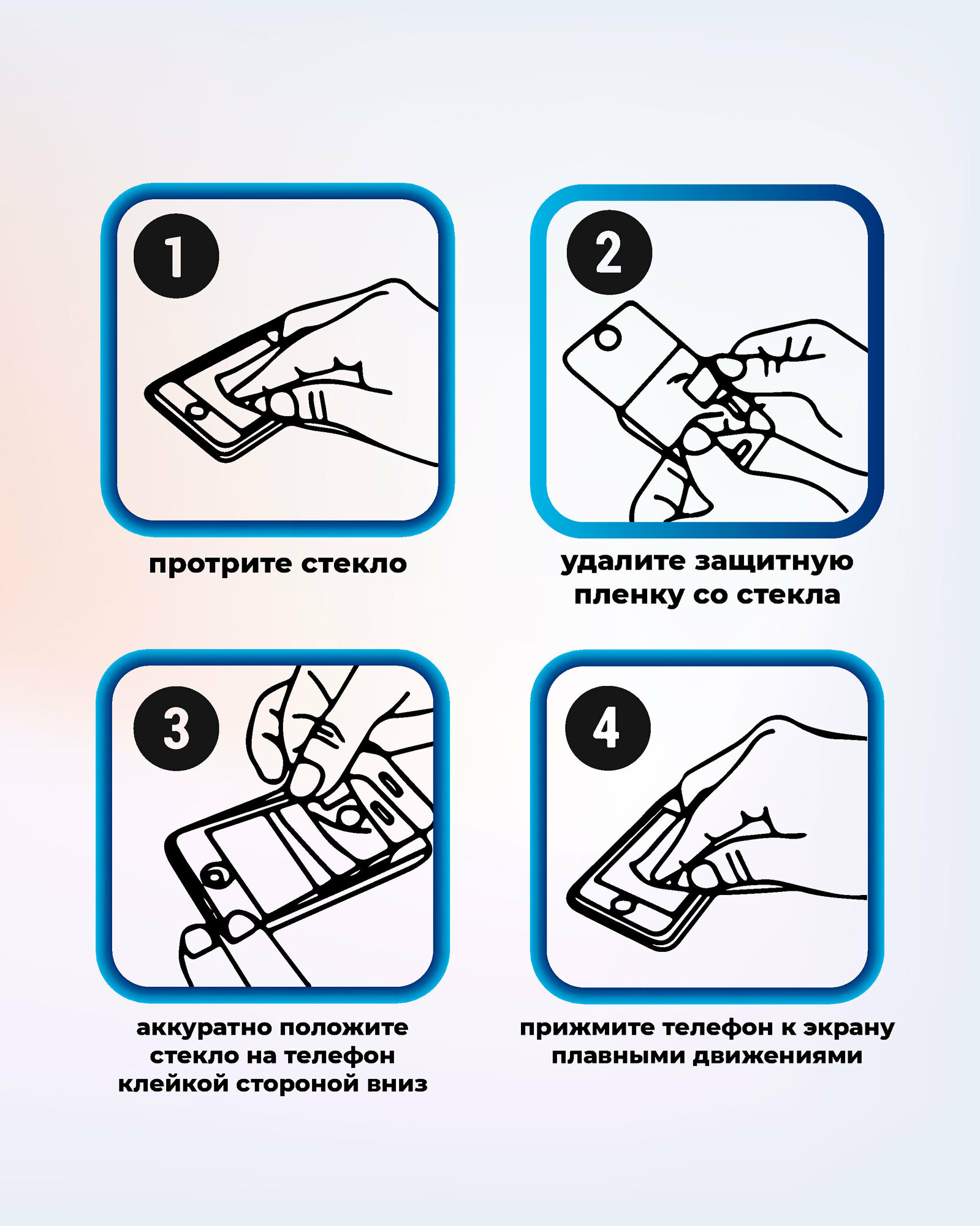 1

протрите стекло

2

удалите защитную пленку со стекла

3

аккуратно положите стекло на телефон клейкой стороной вниз

4

прижмите телефон к экрану плавными движениями