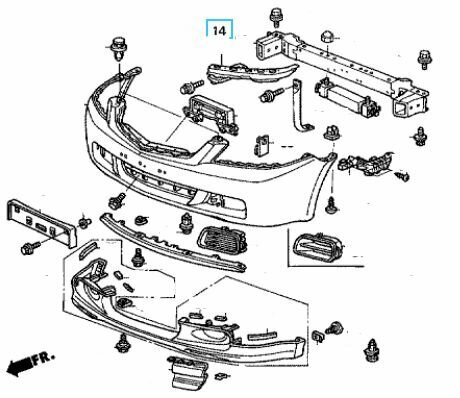 14

FR.