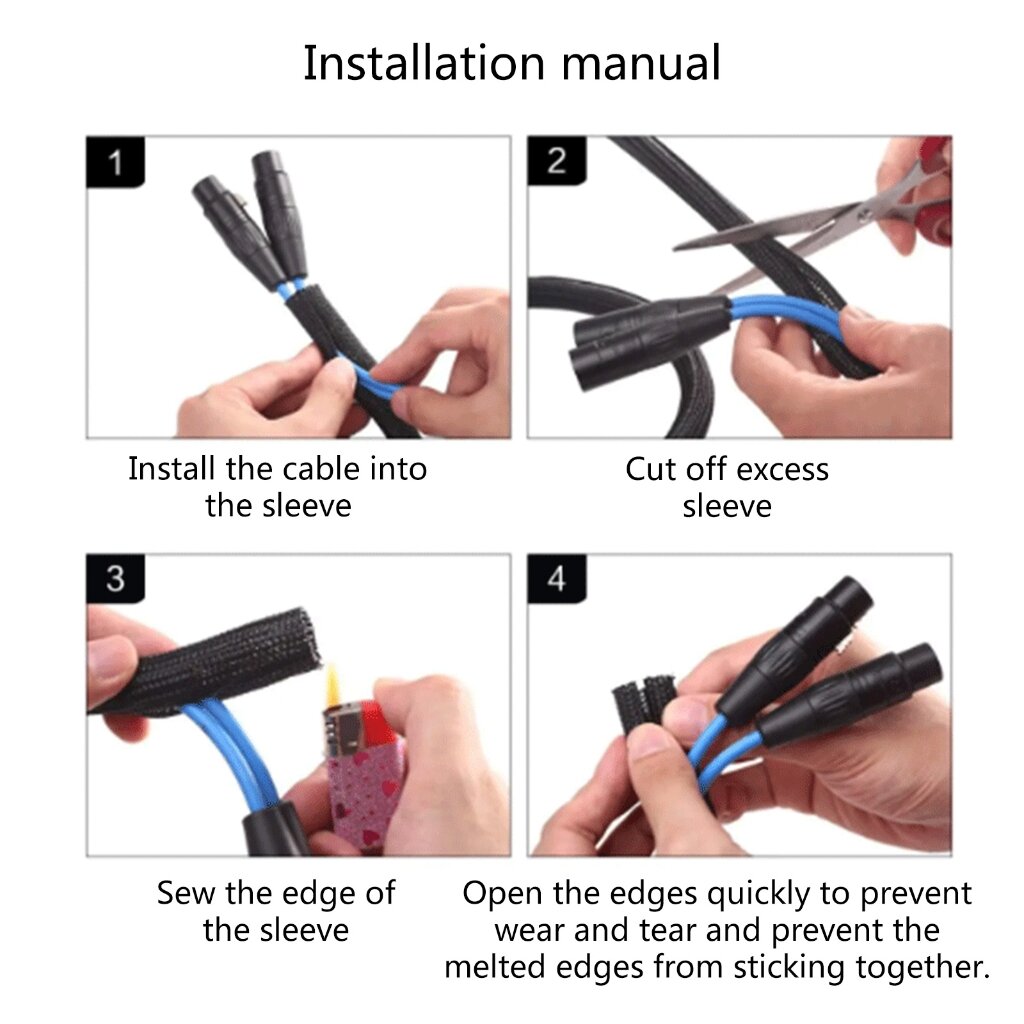 Installation manual

1

Install the cable into the sleeve

2

Cut off excess sleeve

3

Sew the edge of the sleeve

4

Open the edges quickly to prevent wear and tear and prevent the melted edges from sticking together.