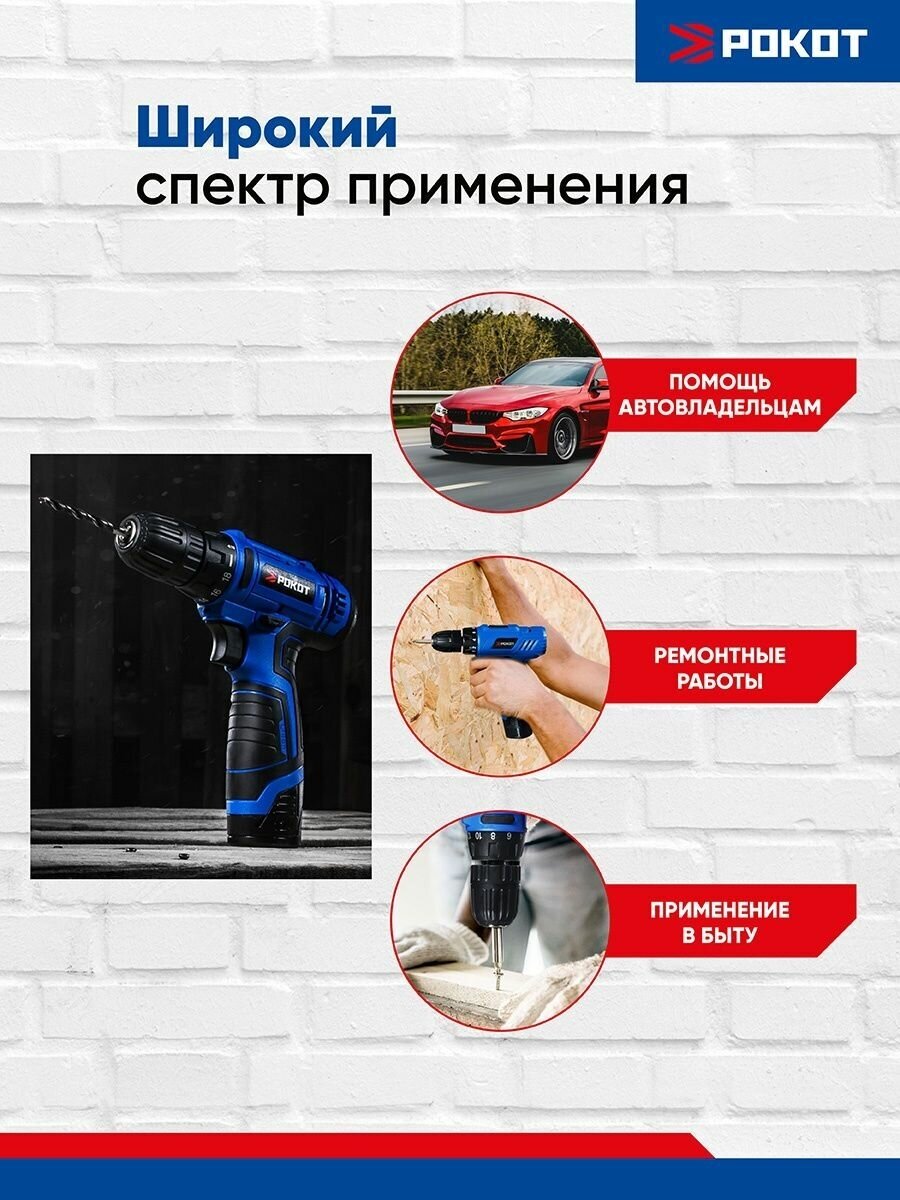 РОКОТ

Широкий спектр применения

РОКОТ

ПОМОЩЬ АВТОВЛАДЕЛЬЦАМ

РЕМОНТНЫЕ РАБОТЫ

ПРИМЕНЕНИЕ В БЫТУ