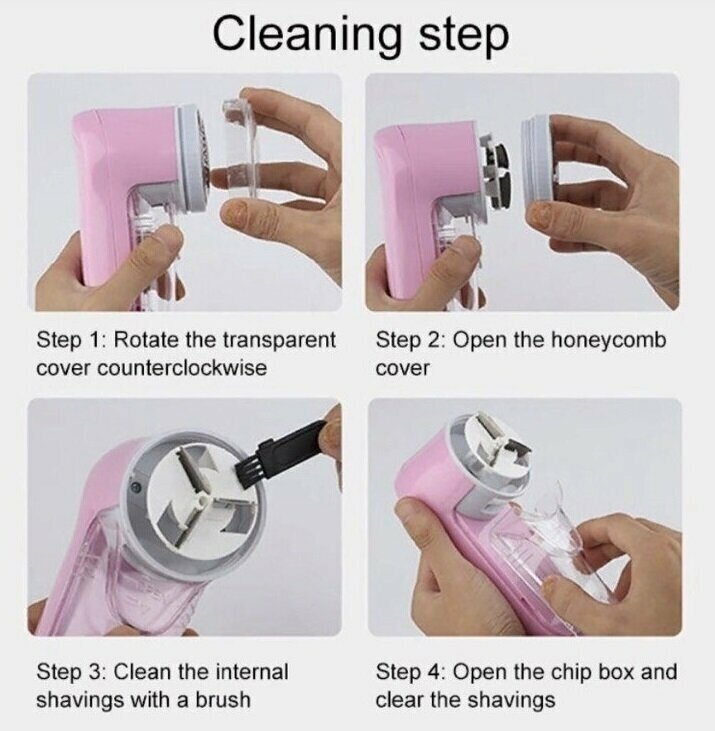 Cleaning step

Step 1: Rotate the transparent cover counterclockwise

Step 2: Open the honeycomb cover

Step 3: Clean the internal shavings with a brush

Step 4: Open the chip box and clear the shavings