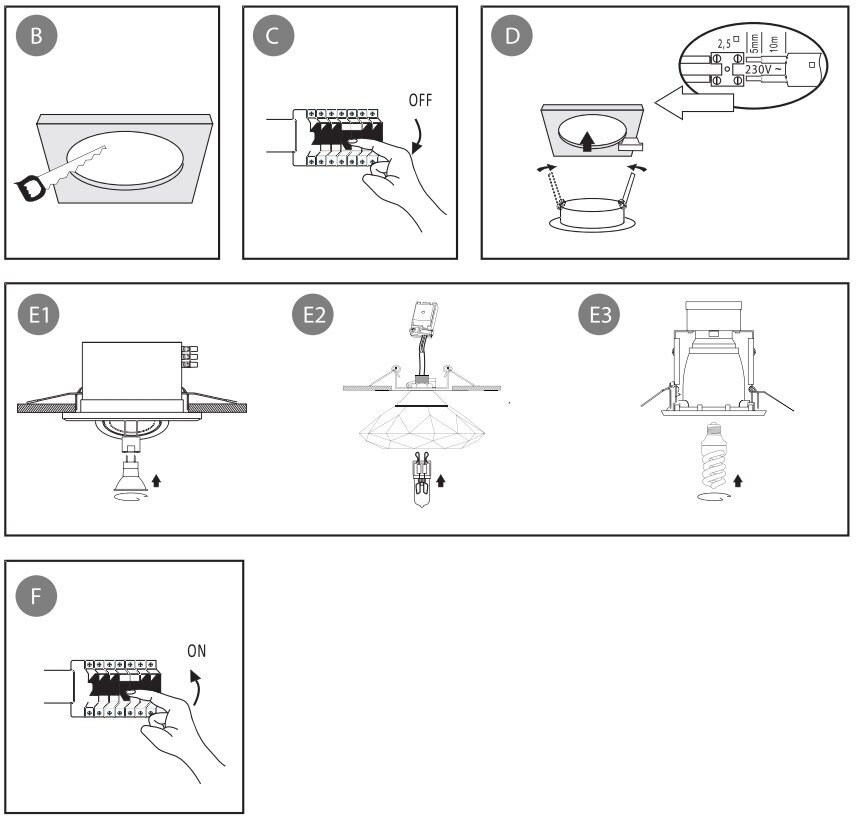 B

C

OFF

D

2,5 □

5mm

10m

230V ~

E1

E2

E3

F

ON