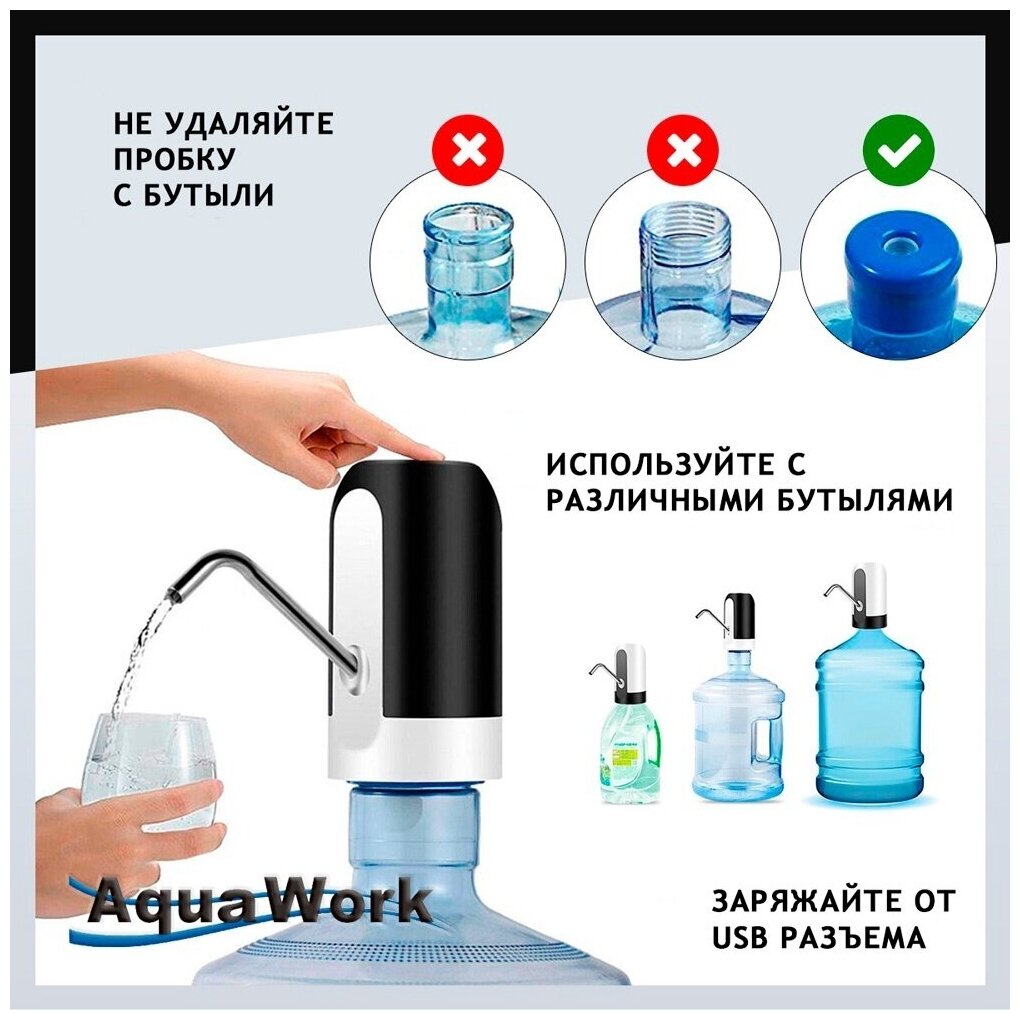 НЕ УДАЛЯЙТЕ ПРОБКУ С БУТЫЛИ

ИСПОЛЬЗУЙТЕ С РАЗЛИЧНЫМИ БУТЫЛЯМИ

AquaWork

ЗАРЯЖАЙТЕ ОТ USB РАЗЪЕМА