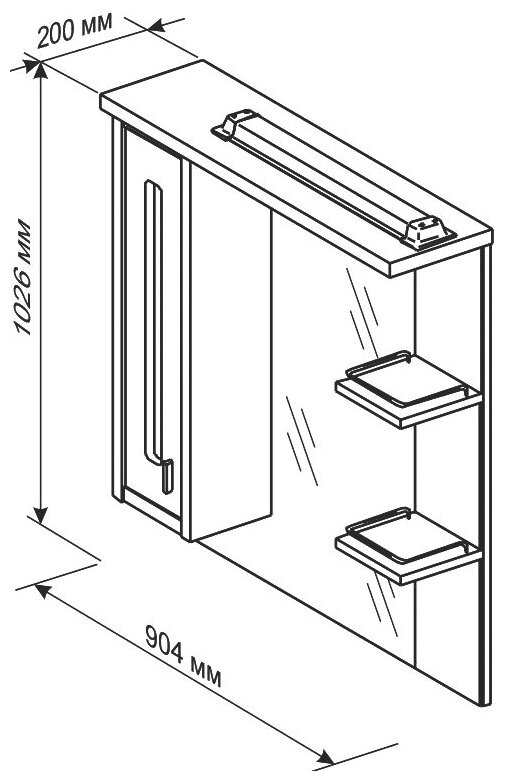 200 мм

1026 мм

904 мм