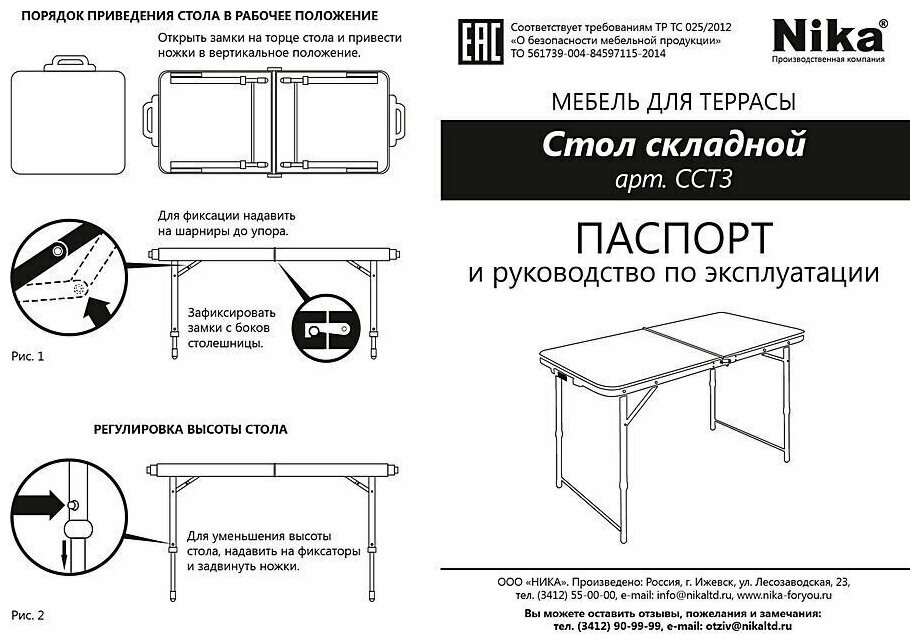 ПОРЯДОК ПРИВЕДЕНИЯ СТОЛА В РАБОЧЕЕ ПОЛОЖЕНИЕ

Открыть замки на торце стола и привести ножки в вертикальное положение.

Для фиксации надавить на шарниры до упора.

Зафиксировать замки с боков столешницы.

Рис. 1

РЕГУЛИРОВКА ВЫСОТЫ СТОЛА

Для уменьшения высоты стола, надавить на фиксаторы и задвинуть ножки.

Рис. 2

EAC

Соответствует требованиям ТР ТС 025/2012 «О безопасности мебельной продукции» ТО 561739-004-84597115-2014

Nika®
Производственная компания

МЕБЕЛЬ ДЛЯ ТЕРРАСЫ

Стол складной
арт. ССТ3

ПАСПОРТ
и руководство по эксплуатации

ООО «НИКА». Произведено: Россия, г. Ижевск, ул. Лесозаводская, 23, тел. (3412) 55-00-00, e-mail: info@nikaltd.ru, www.nika-foryou.ru

Вы можете оставить отзывы, пожелания и замечания:
тел. (3412) 90-99-99, e-mail: otziv@nikaltd.ru