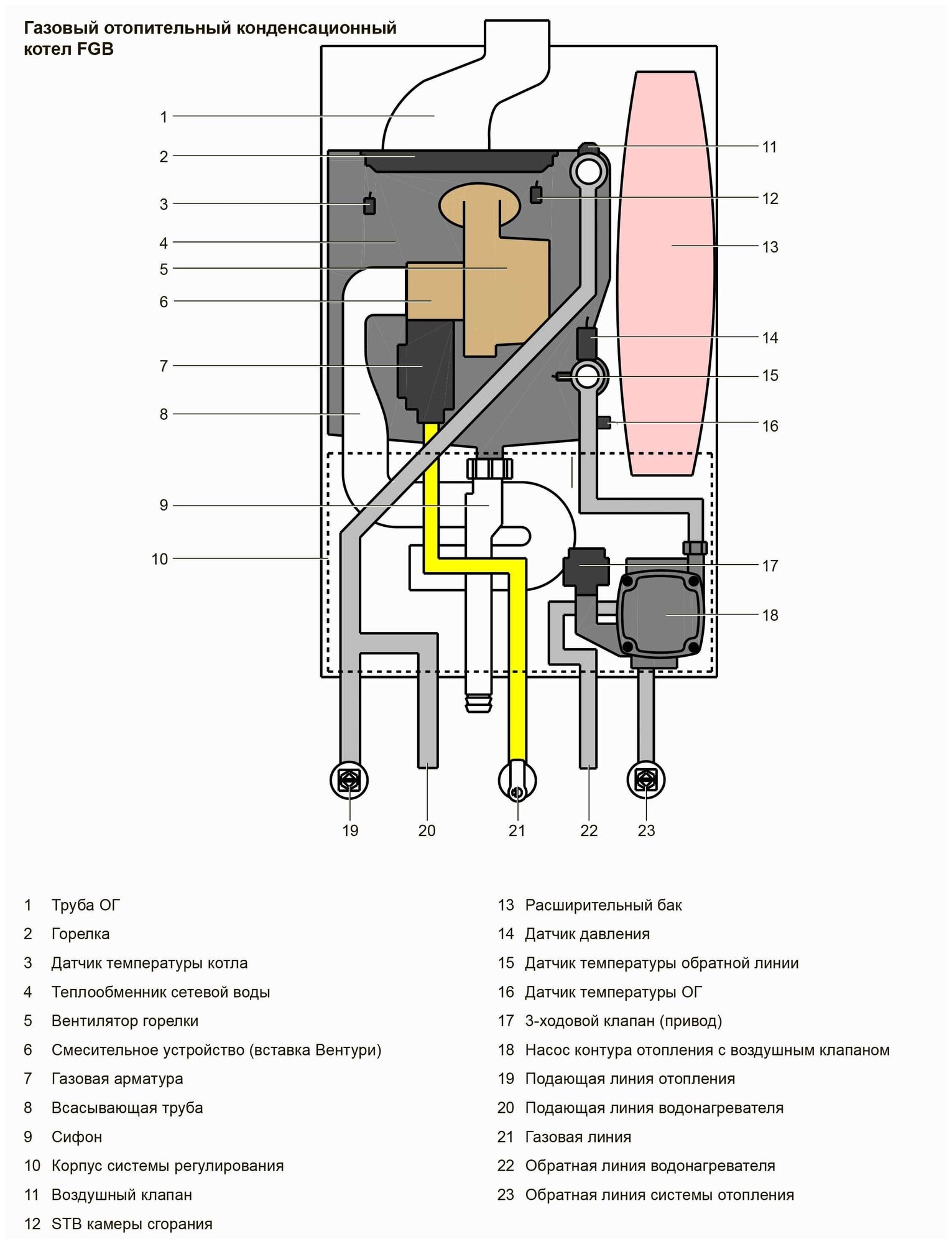 Газовый отопительный конденсационный котел FGB

1
2
3
4
5
6
7
8
9
10

11
12
13
14
15
16
17
18

19 20 21 22 23

1 Труба ОГ
2 Горелка
3 Датчик температуры котла
4 Теплообменник сетевой воды
5 Вентилятор горелки
6 Смесительное устройство (вставка Вентури)
7 Газовая арматура
8 Всасывающая труба
9 Сифон
10 Корпус системы регулирования
11 Воздушный клапан
12 STB камеры сгорания

13 Расширительный бак
14 Датчик давления
15 Датчик температуры обратной линии
16 Датчик температуры ОГ
17 3-ходовой клапан (привод)
18 Насос контура отопления с воздушным клапаном
19 Подающая линия отопления
20 Подающая линия водонагревателя
21 Газовая линия
22 Обратная линия водонагревателя
23 Обратная линия системы отопления