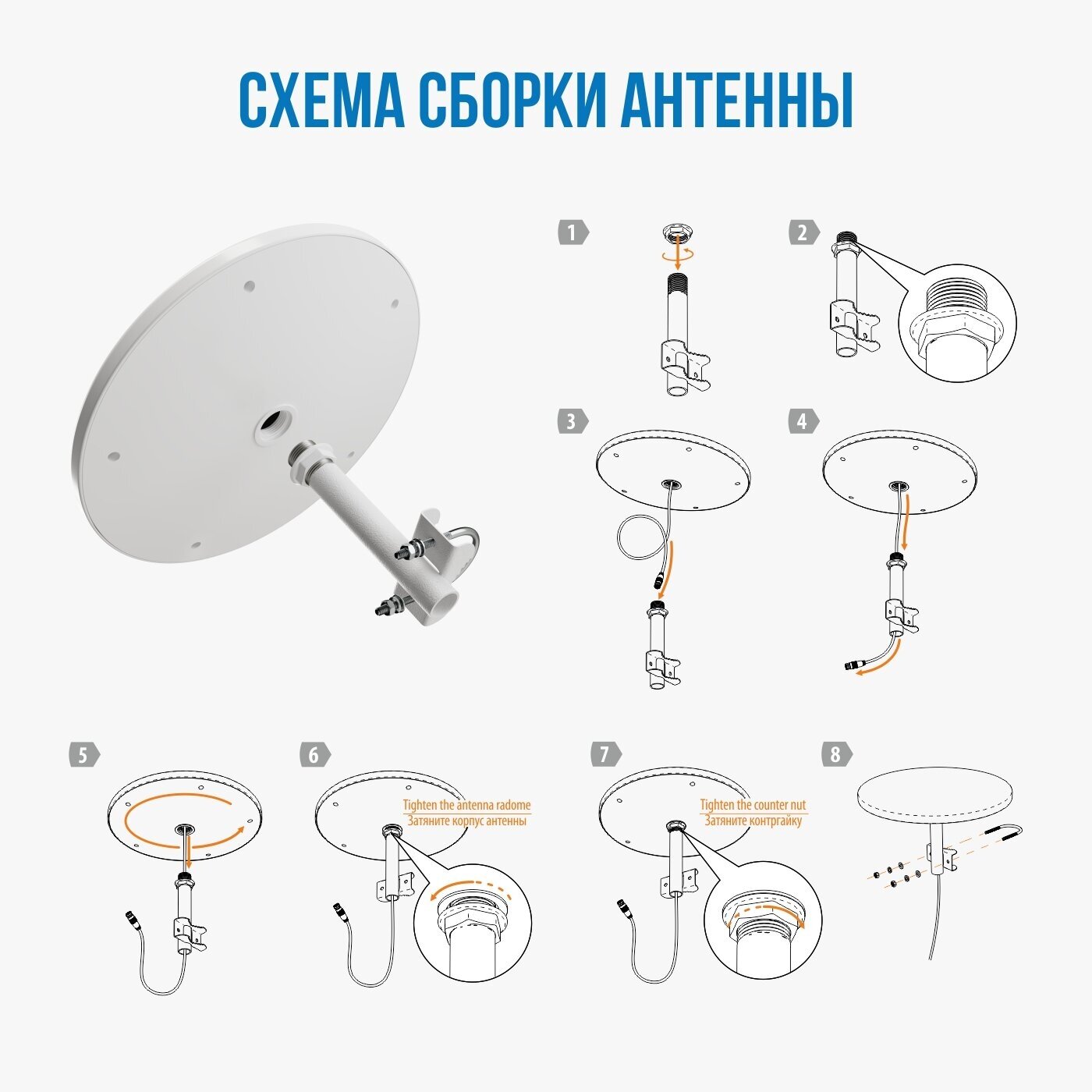 СХЕМА СБОРКИ АНТЕННЫ

1

2

3

4

5

6

Tighten the antenna radome
Затяните корпус антенны

7

Tighten the counter nut
Затяните контргайку

8