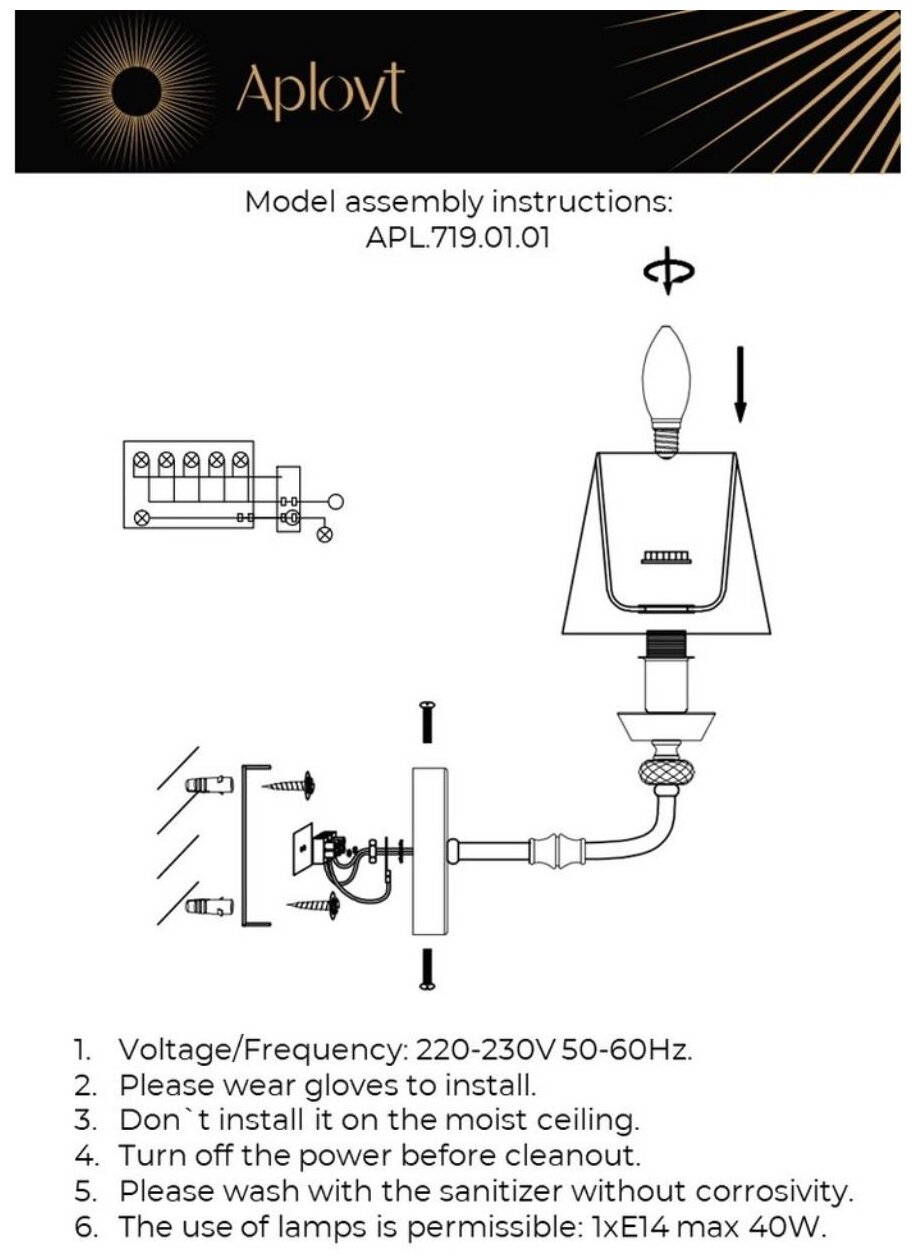 Aployt

Model assembly instructions:
APL.719.01.01

1. Voltage/Frequency: 220-230V 50-60Hz.
2. Please wear gloves to install.
3. Don`t install it on the moist ceiling.
4. Turn off the power before cleanout.
5. Please wash with the sanitizer without corrosivity.
6. The use of lamps is permissible: 1xE14 max 40W.