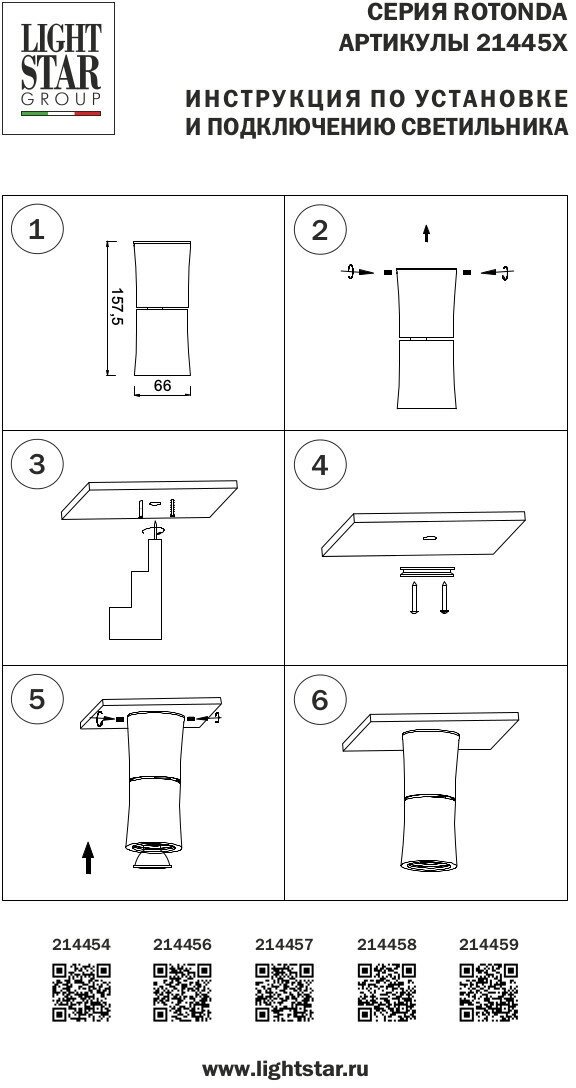 LIGHT STAR GROUP

СЕРИЯ ROTONDA
АРТИКУЛЫ 21445X

ИНСТРУКЦИЯ ПО УСТАНОВКЕ
И ПОДКЛЮЧЕНИЮ СВЕТИЛЬНИКА

1

157,5

66

2

3

4

5

6

214454 214456 214457 214458 214459

www.lightstar.ru