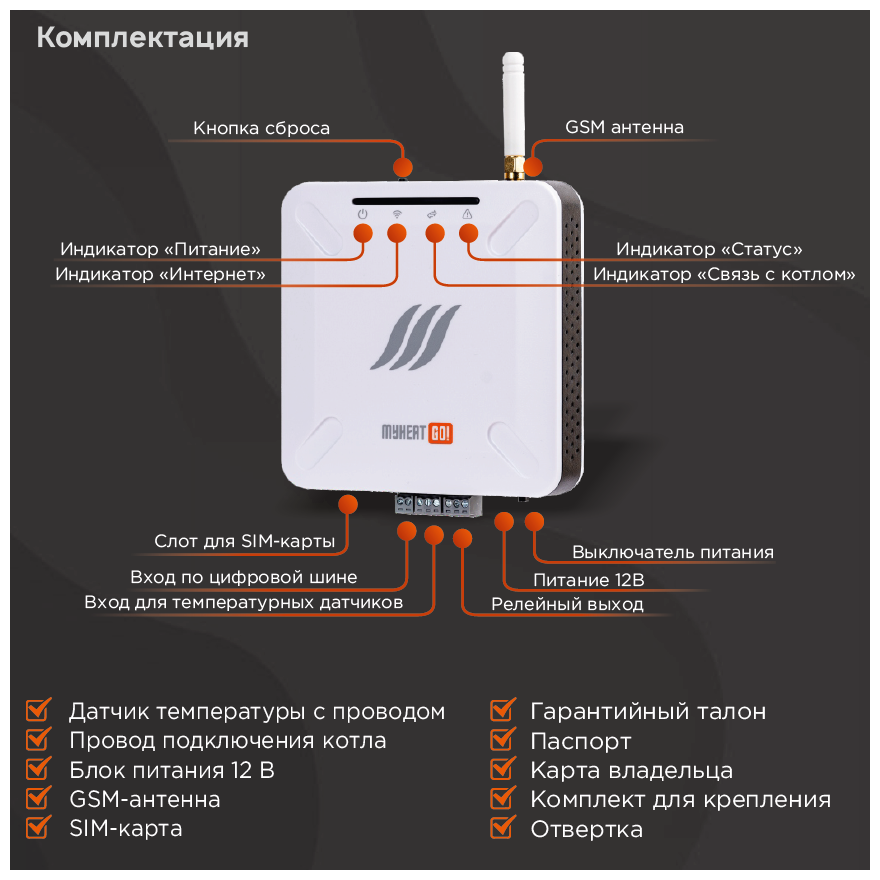 Комплектация

Кнопка сброса

GSM антенна

Индикатор «Питание»
Индикатор «Интернет»

Индикатор «Статус»
Индикатор «Связь с котлом»

MYHEAT GO!

Слот для SIM-карты
Вход по цифровой шине
Вход для температурных датчиков

Выключатель питания
Питание 12В
Релейный выход

Датчик температуры с проводом
Провод подключения котла
Блок питания 12 В
GSM-антенна
SIM-карта

Гарантийный талон
Паспорт
Карта владельца
Комплект для крепления
Отвертка