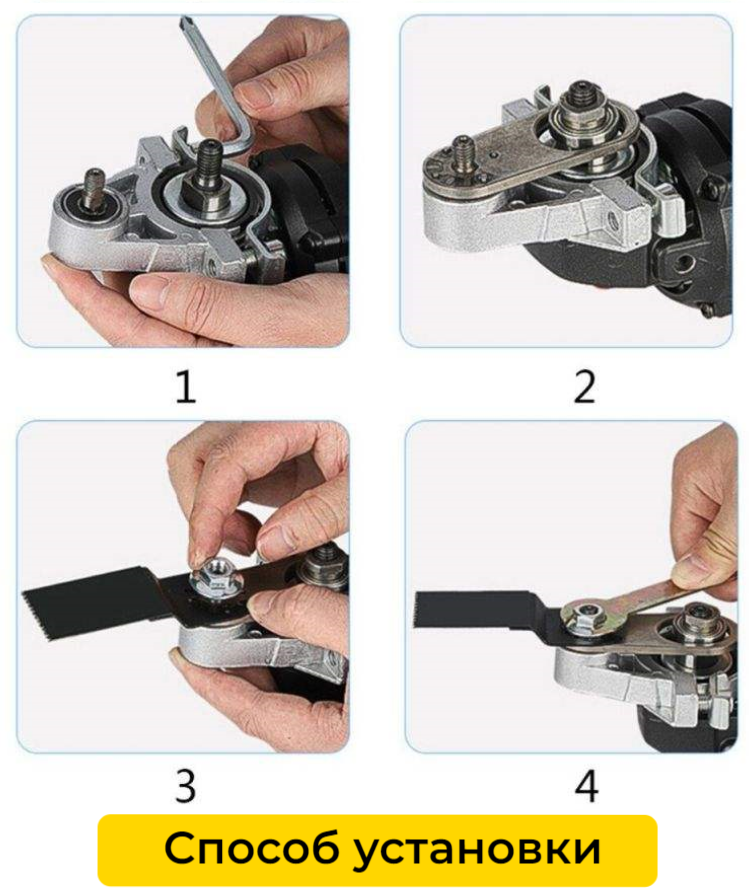 1

2

3

4

Способ установки