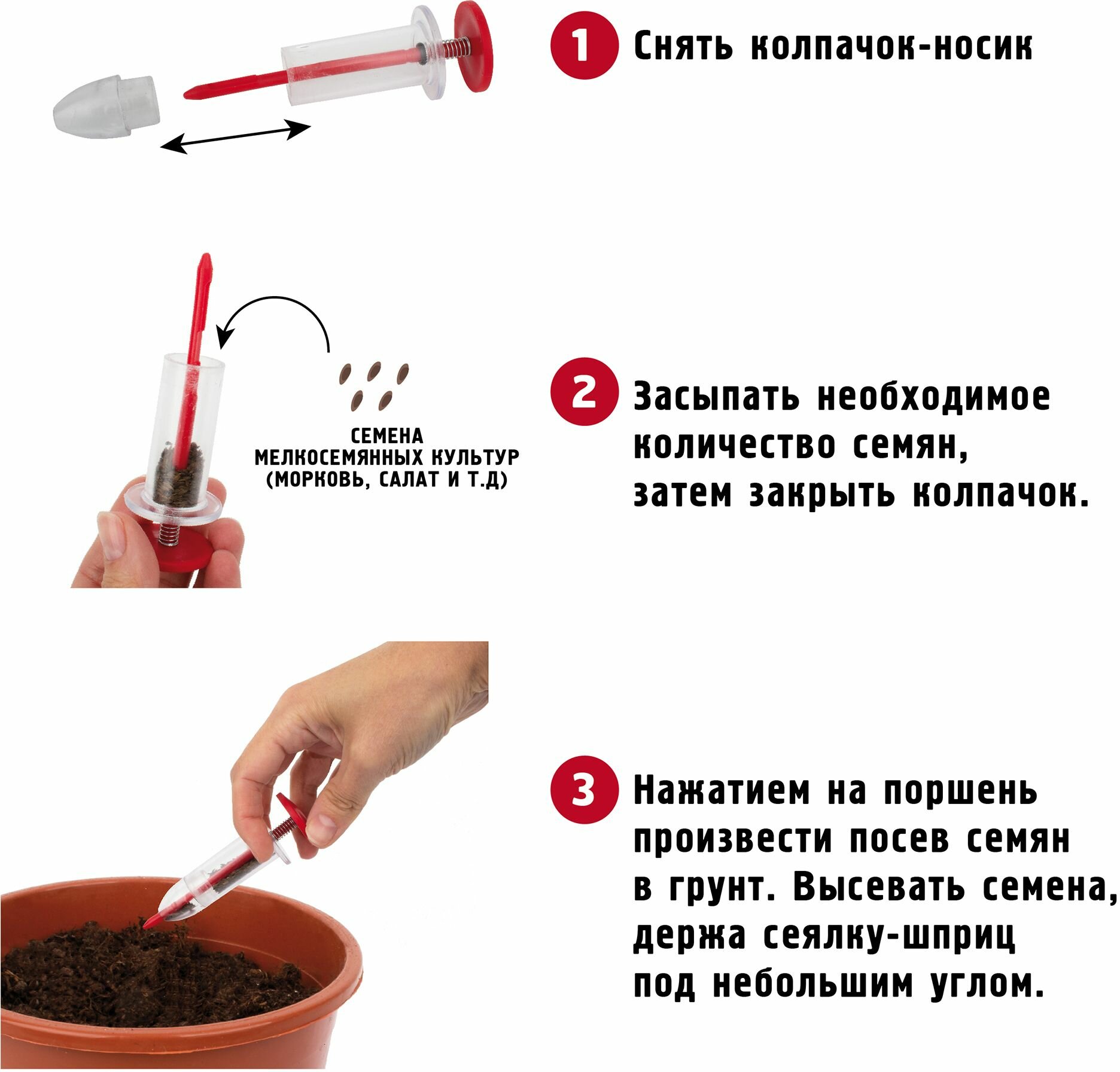 1 Снять колпачок-носик

СЕМЕНА МЕЛКОСЕМЯННЫХ КУЛЬТУР (МОРКОВЬ, САЛАТ И Т.Д)

2 Засыпать необходимое количество семян, затем закрыть колпачок.

3 Нажатием на поршень произвести посев семян в грунт. Высевать семена, держа сеялку-шприц под небольшим углом.