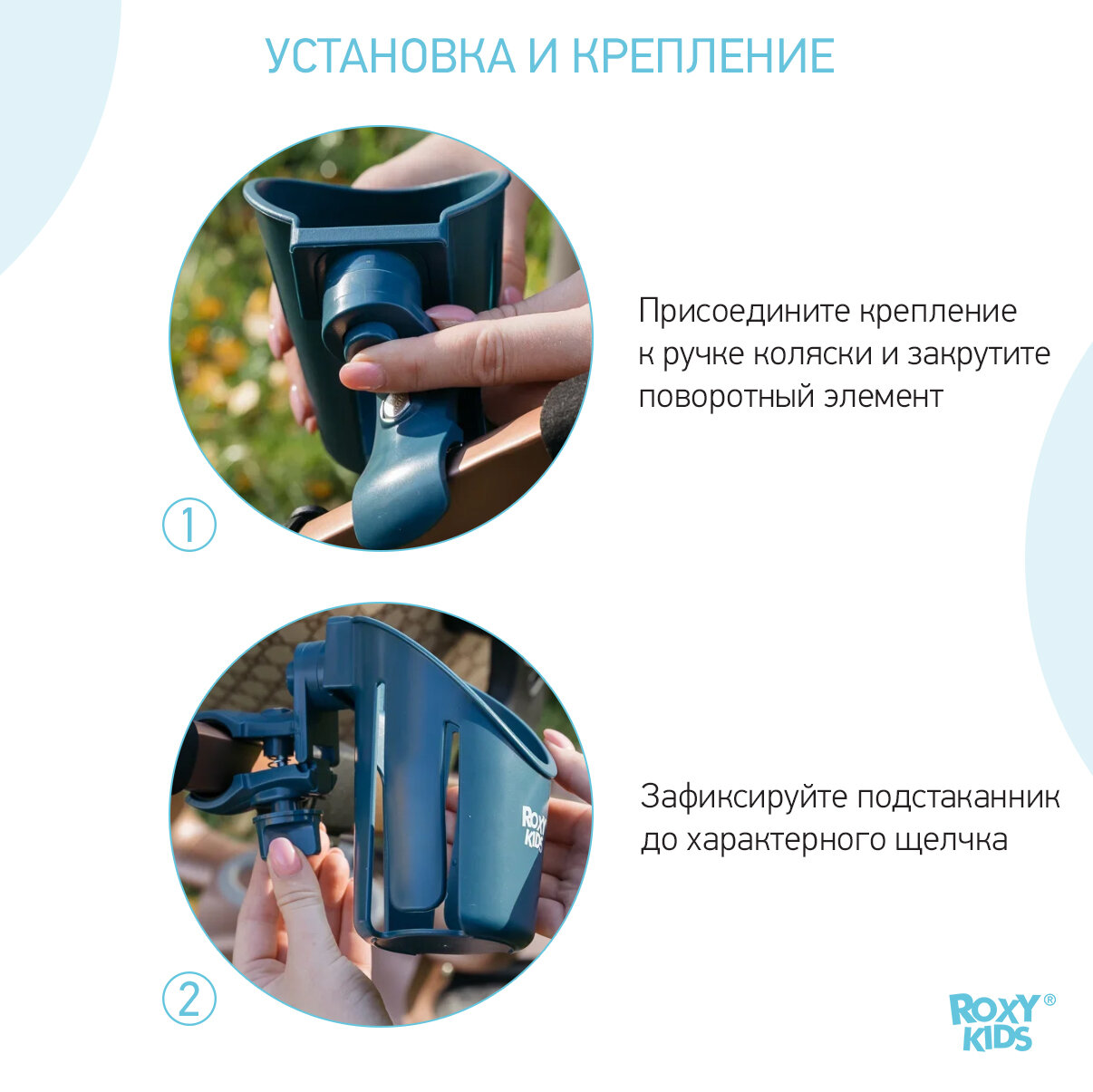 УСТАНОВКА И КРЕПЛЕНИЕ

1

Присоедините крепление к ручке коляски и закрутите поворотный элемент

ROXY KIDS

2

Зафиксируйте подстаканник до характерного щелчка

ROXY® KIDS