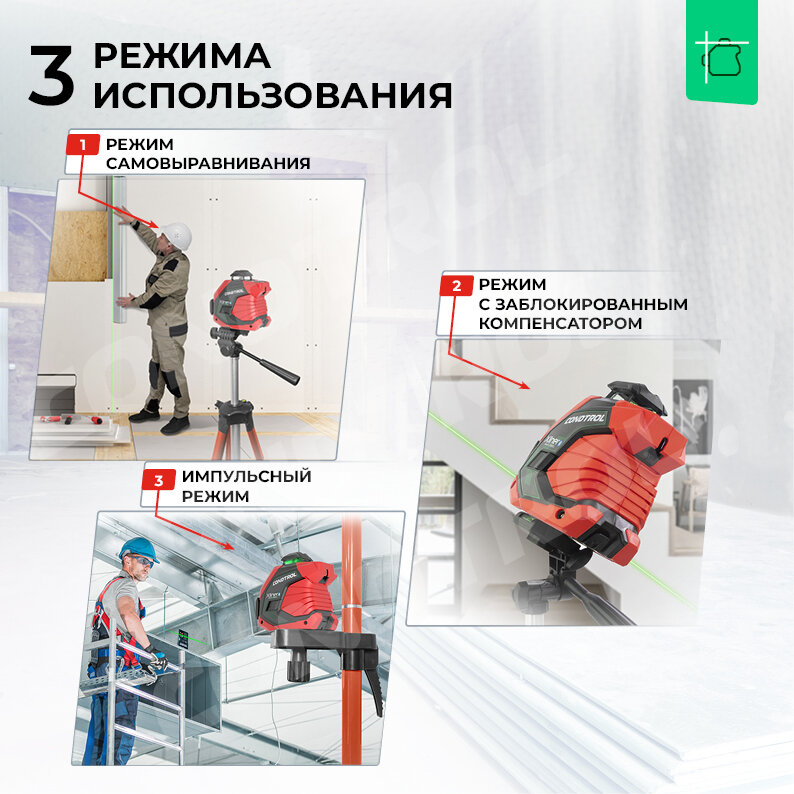 3 РЕЖИМА ИСПОЛЬЗОВАНИЯ

1 РЕЖИМ САМОВЫРАВНИВАНИЯ

CONDTROL

2 РЕЖИМ С ЗАБЛОКИРОВАННЫМ КОМПЕНСАТОРОМ

CONDTROL

3 ИМПУЛЬСНЫЙ РЕЖИМ

CONDTROL