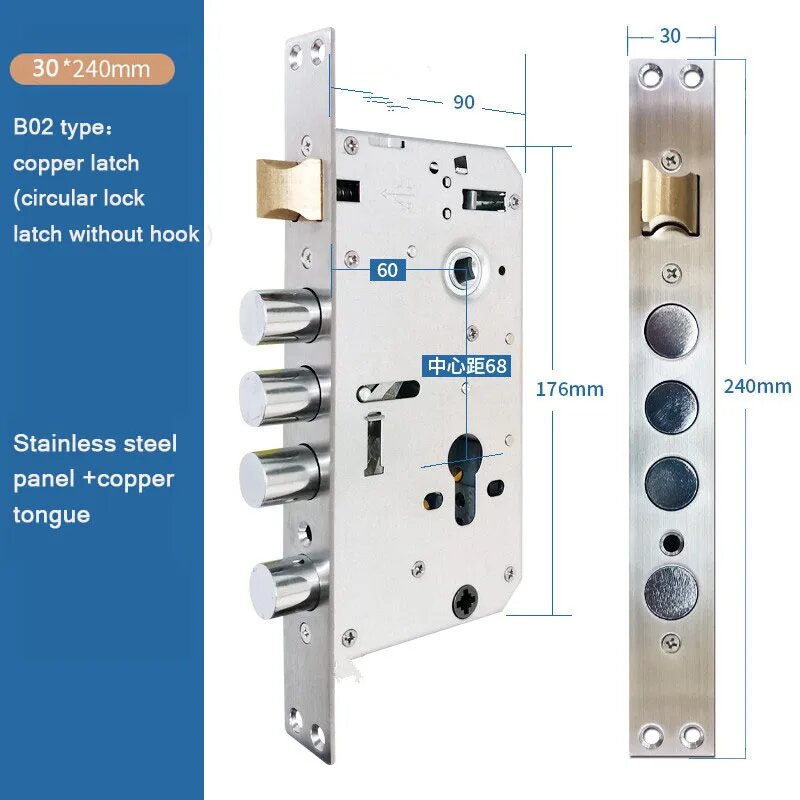 30*240mm

B02 type：
copper latch
(circular lock latch without hook )

Stainless steel panel +copper tongue

90

60

中心距68

176mm

30

240mm