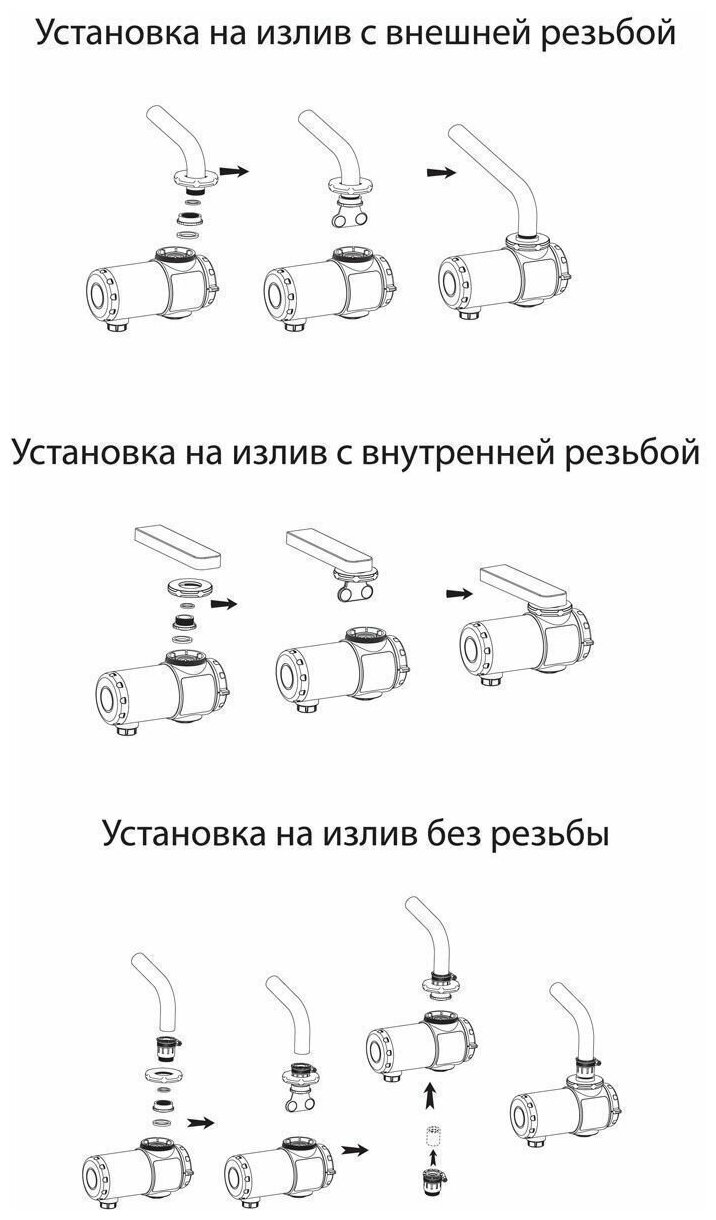 Установка на излив с внешней резьбой

Установка на излив с внутренней резьбой

Установка на излив без резьбы