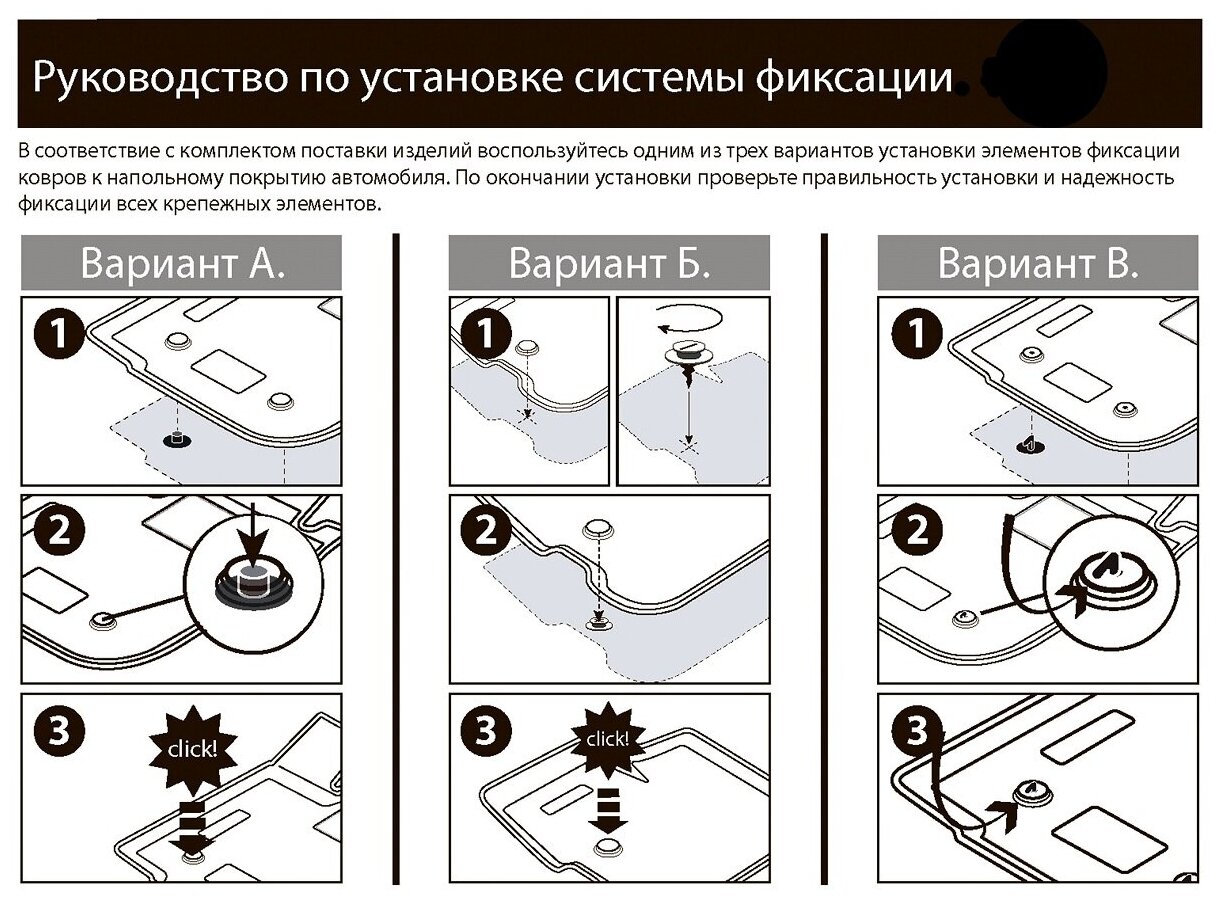 Руководство по установке системы фиксации

В соответствие с комплектом поставки изделий воспользуйтесь одним из трех вариантов установки элементов фиксации ковров к напольному покрытию автомобиля. По окончании установки проверьте правильность установки и надежность фиксации всех крепежных элементов.

Вариант А.

1

2

3

click!

Вариант Б.

1

2

3

click!

Вариант В.

1

2

3