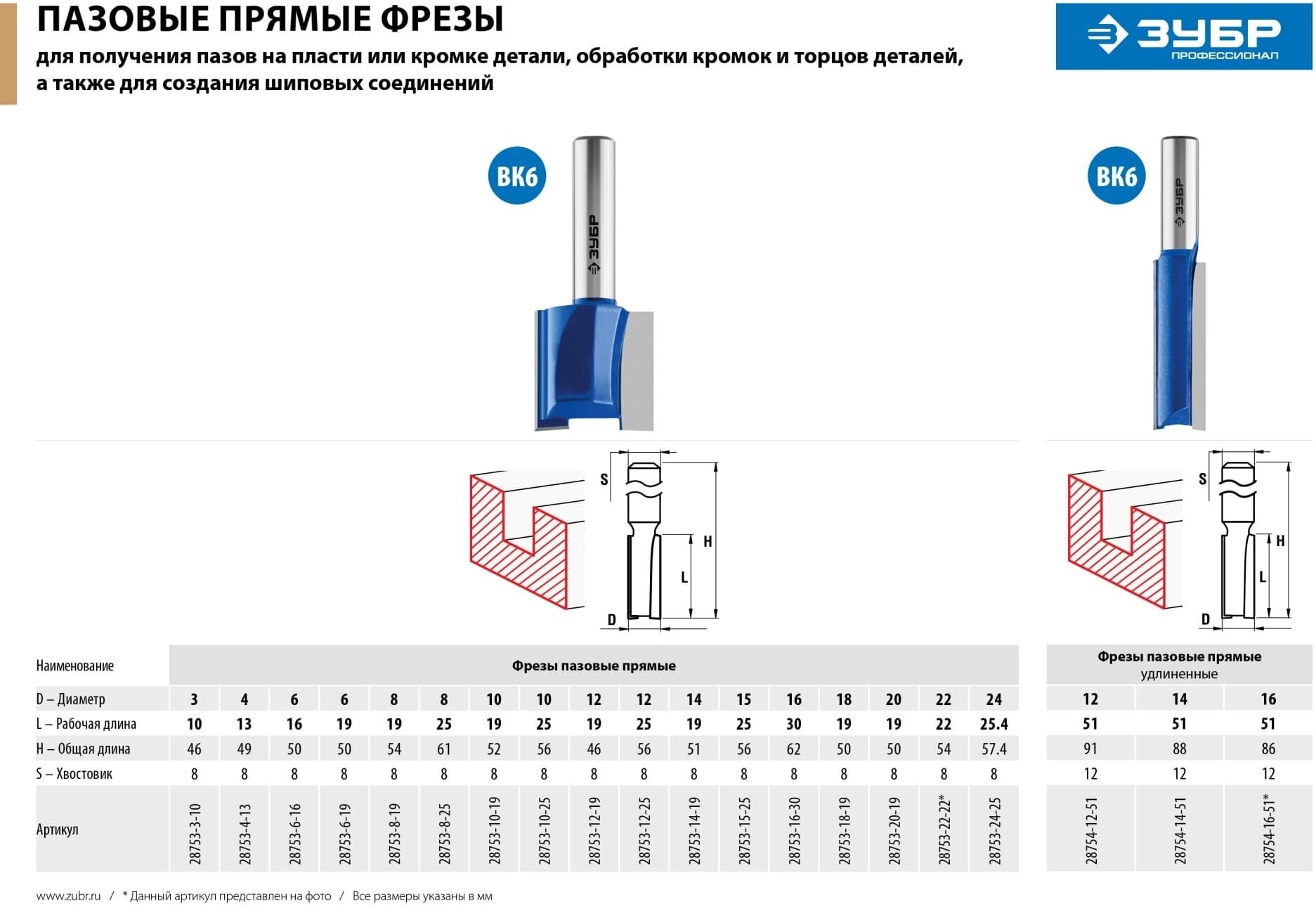 ПАЗОВЫЕ ПРЯМЫЕ ФРЕЗЫ
для получения пазов на пласти или кромке детали, обработки кромок и торцов деталей, а также для создания шиповых соединений

ЗУБР
ПРОФЕССИОНАЛ

ВК6

ЗУБР

ВК6

ЗУБР

S
H
L
D

S
H
L
D

| Наименование | Фрезы пазовые прямые | | | | | | | | | | | | | | | | |
|---|---|---|---|---|---|---|---|---|---|---|---|---|---|---|---|---|---|
| D – Диаметр | 3 | 4 | 6 | 6 | 8 | 8 | 10 | 10 | 12 | 12 | 14 | 15 | 16 | 18 | 20 | 22 | 24 |
| L – Рабочая длина | 10 | 13 | 16 | 19 | 19 | 25 | 19 | 25 | 19 | 25 | 19 | 25 | 30 | 19 | 19 | 22 | 25.4 |
| H – Общая длина | 46 | 49 | 50 | 50 | 54 | 61 | 52 | 56 | 46 | 56 | 51 | 56 | 62 | 50 | 50 | 54 | 57.4 |
| S – Хвостовик | 8 | 8 | 8 | 8 | 8 | 8 | 8 | 8 | 8 | 8 | 8 | 8 | 8 | 8 | 8 | 8 | 8 |
| Артикул | 28753-3-10 | 28753-4-13 | 28753-6-16 | 28753-6-19 | 28753-8-19 | 28753-8-25 | 28753-10-19 | 28753-10-25 | 28753-12-19 | 28753-12-25 | 28753-14-19 | 28753-15-25 | 28753-16-30 | 28753-18-19 | 28753-20-19 | 28753-22-22* | 28753-24-25 |

| Фрезы пазовые прямые удлиненные | | |
|---|---|---|
| 12 | 14 | 16 |
| 51 | 51 | 51 |
| 91 | 88 | 86 |
| 12 | 12 | 12 |
| 28754-12-51 | 28754-14-51 | 28754-16-51* |

www.zubr.ru / * Данный артикул представлен на фото / Все размеры указаны в мм