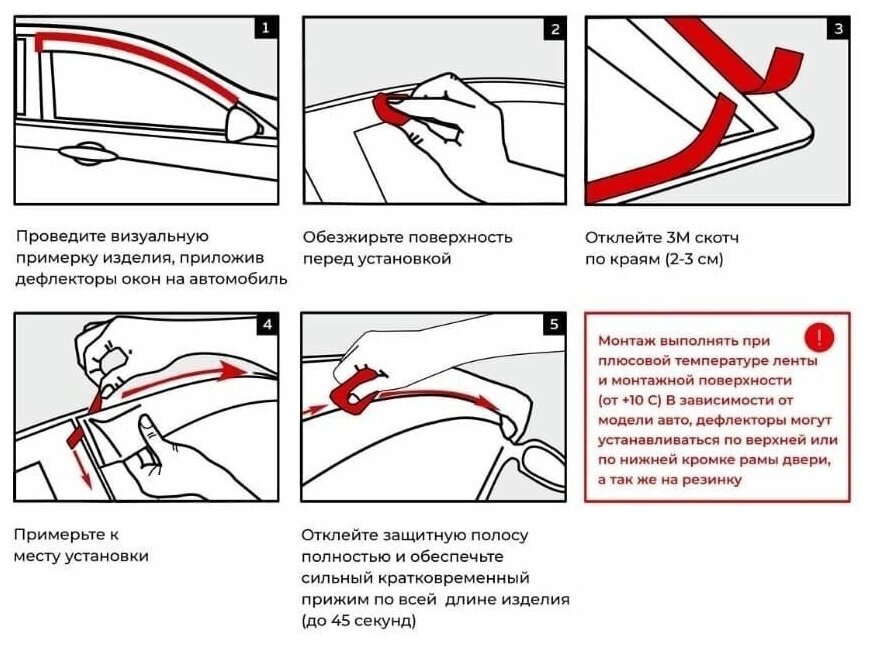 1

Проведите визуальную примерку изделия, приложив дефлекторы окон на автомобиль

2

Обезжирьте поверхность перед установкой

3

Отклейте 3М скотч по краям (2-3 см)

4

Примерьте к месту установки

5

Отклейте защитную полосу полностью и обеспечьте сильный кратковременный прижим по всей длине изделия (до 45 секунд)

!

Монтаж выполнять при плюсовой температуре ленты и монтажной поверхности (от +10 С) В зависимости от модели авто, дефлекторы могут устанавливаться по верхней или по нижней кромке рамы двери, а так же на резинку