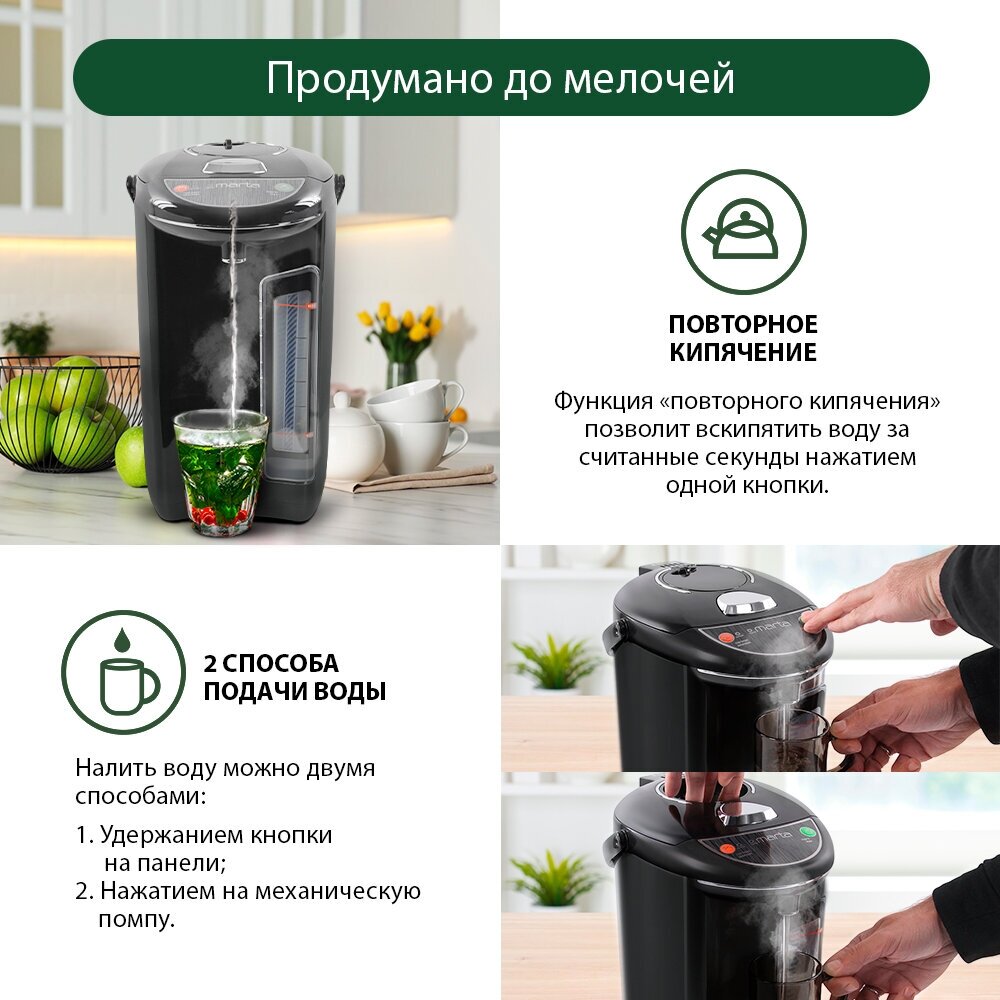 Продумано до мелочей

marta

ПОВТОРНОЕ КИПЯЧЕНИЕ

Функция «повторного кипячения» позволит вскипятить воду за считанные секунды нажатием одной кнопки.

2 СПОСОБА ПОДАЧИ ВОДЫ

Налить воду можно двумя способами:

1. Удержанием кнопки на панели;
2. Нажатием на механическую помпу.

marta

marta