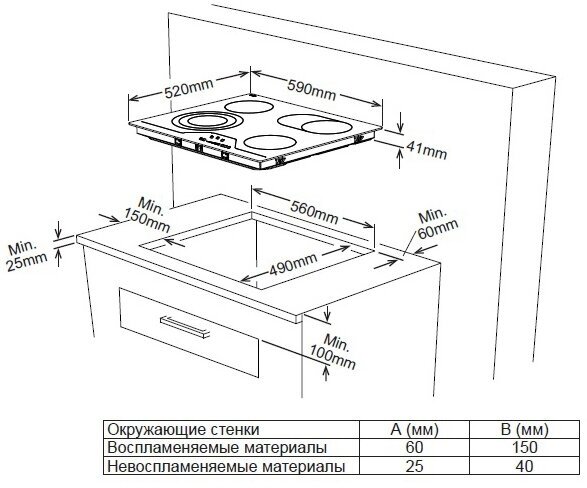 520mm
590mm
41mm
Min. 150mm
560mm
Min. 60mm
Min. 25mm
490mm
Min. 100mm

| Окружающие стенки | A (мм) | B (мм) |
|---|---|---|
| Воспламеняемые материалы | 60 | 150 |
| Невоспламеняемые материалы | 25 | 40 |