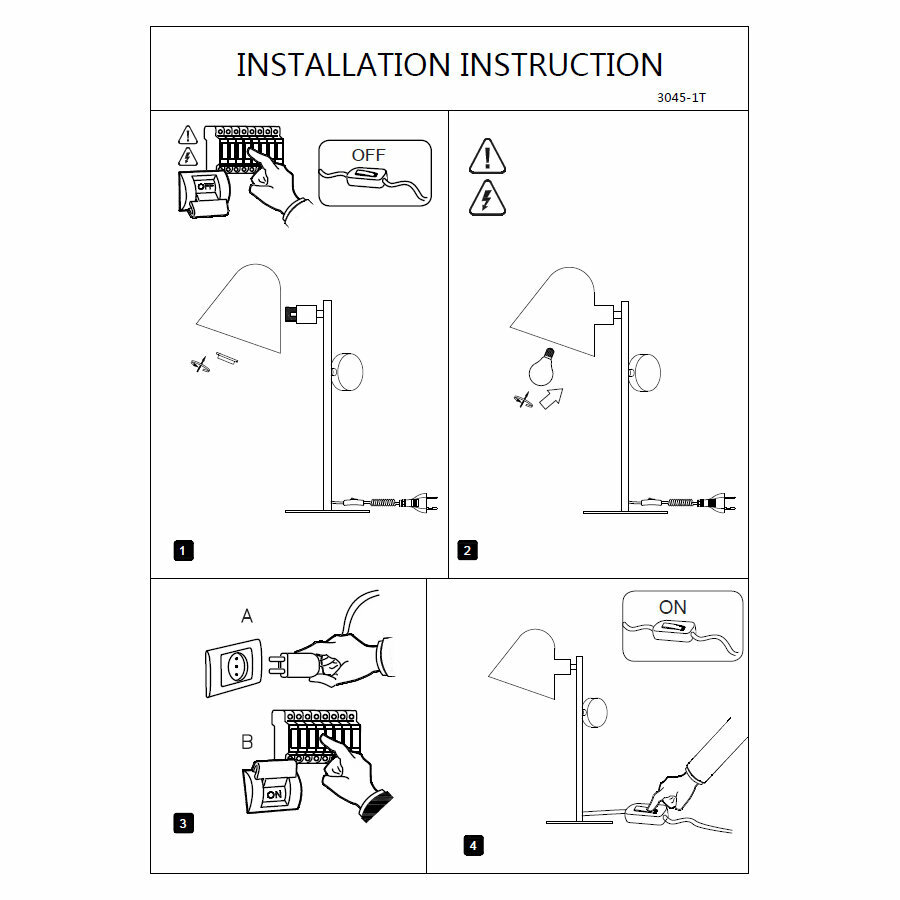 INSTALLATION INSTRUCTION

3045-1T

OFF

OFF

1

2

A

B

ON

3

ON

4