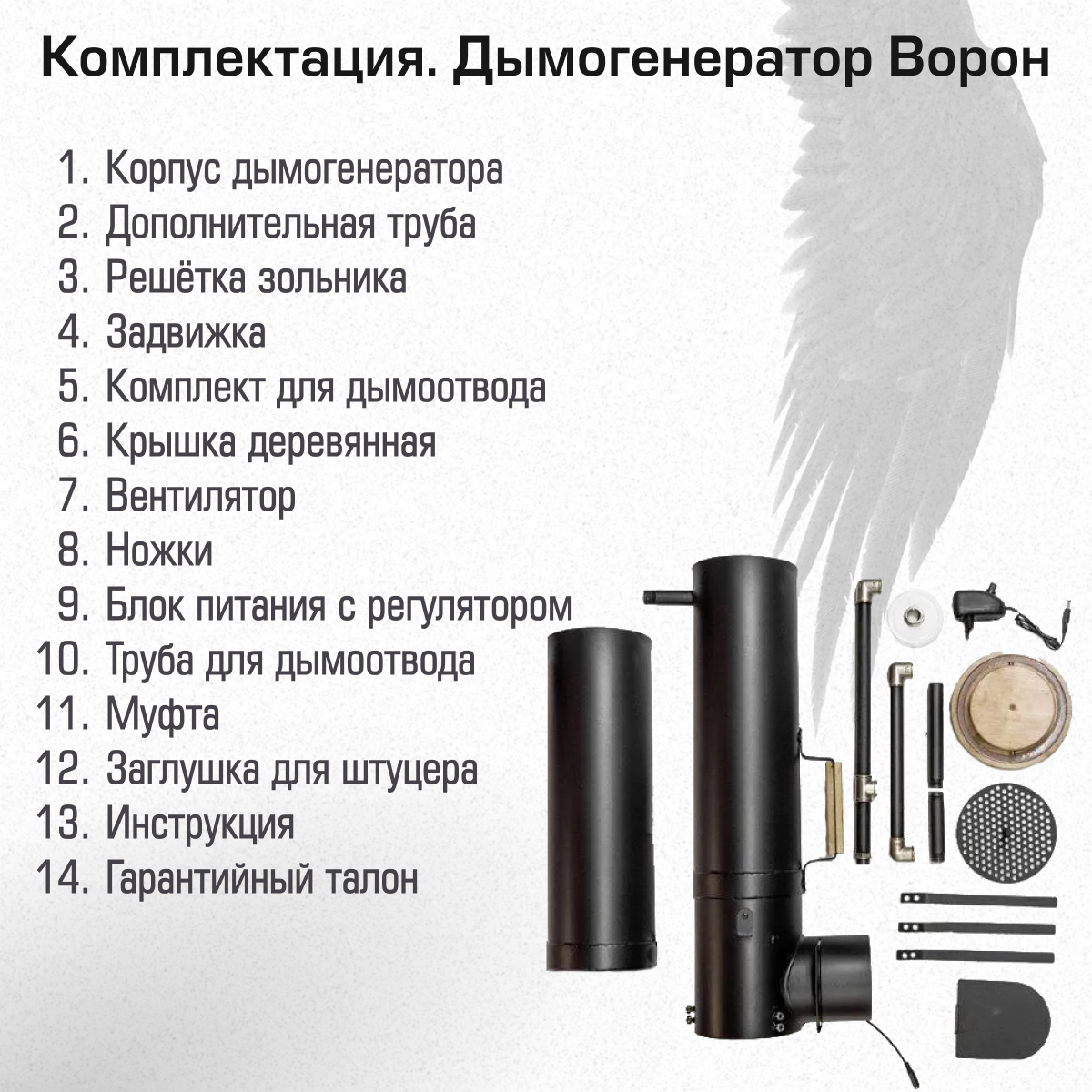 Комплектация. Дымогенератор Ворон

1. Корпус дымогенератора
2. Дополнительная труба
3. Решётка зольника
4. Задвижка
5. Комплект для дымоотвода
6. Крышка деревянная
7. Вентилятор
8. Ножки
9. Блок питания с регулятором
10. Труба для дымоотвода
11. Муфта
12. Заглушка для штуцера
13. Инструкция
14. Гарантийный талон