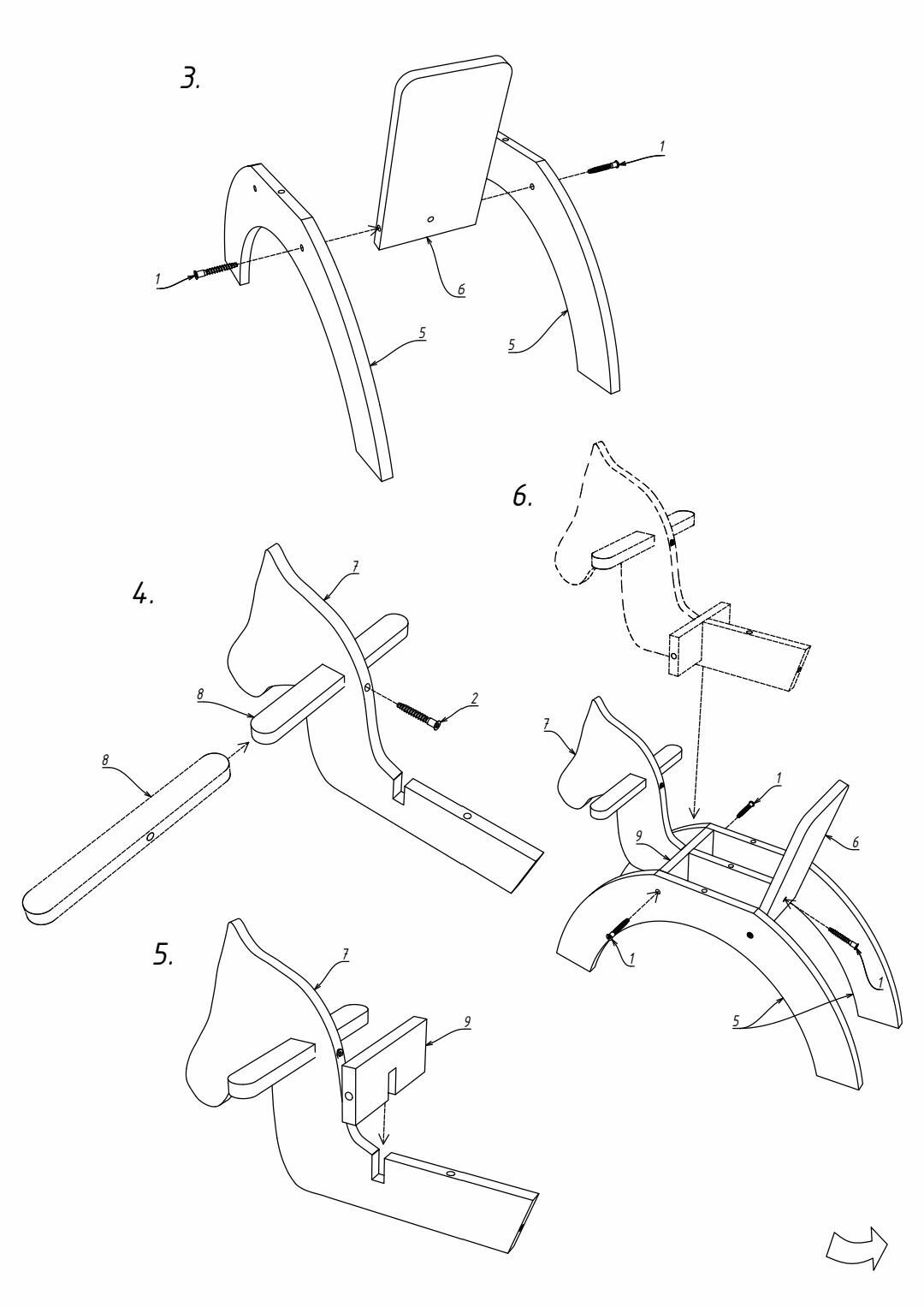 3.

1

1

6

5

5

6.

4.

7

8

2

8

7

1

9

6

1

1

5

5.

7

9