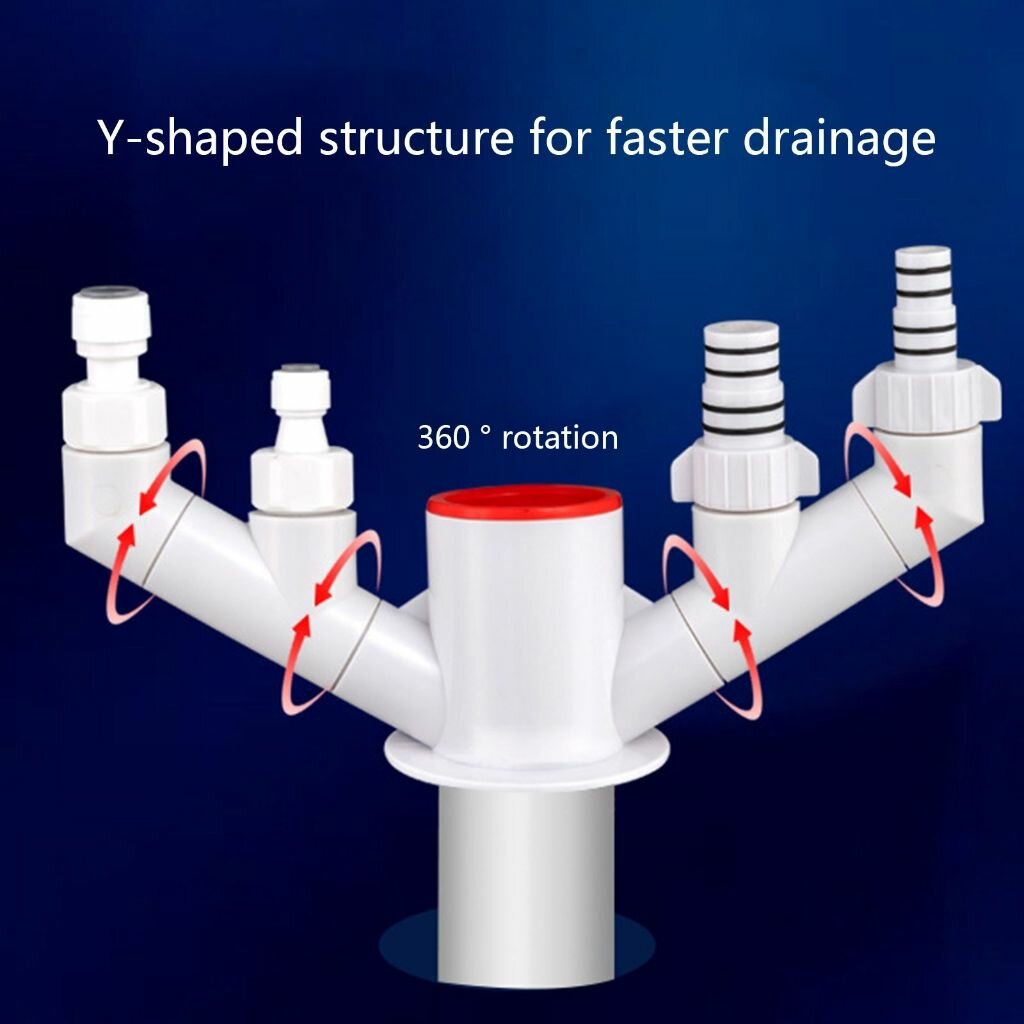 Y-shaped structure for faster drainage

360 ° rotation