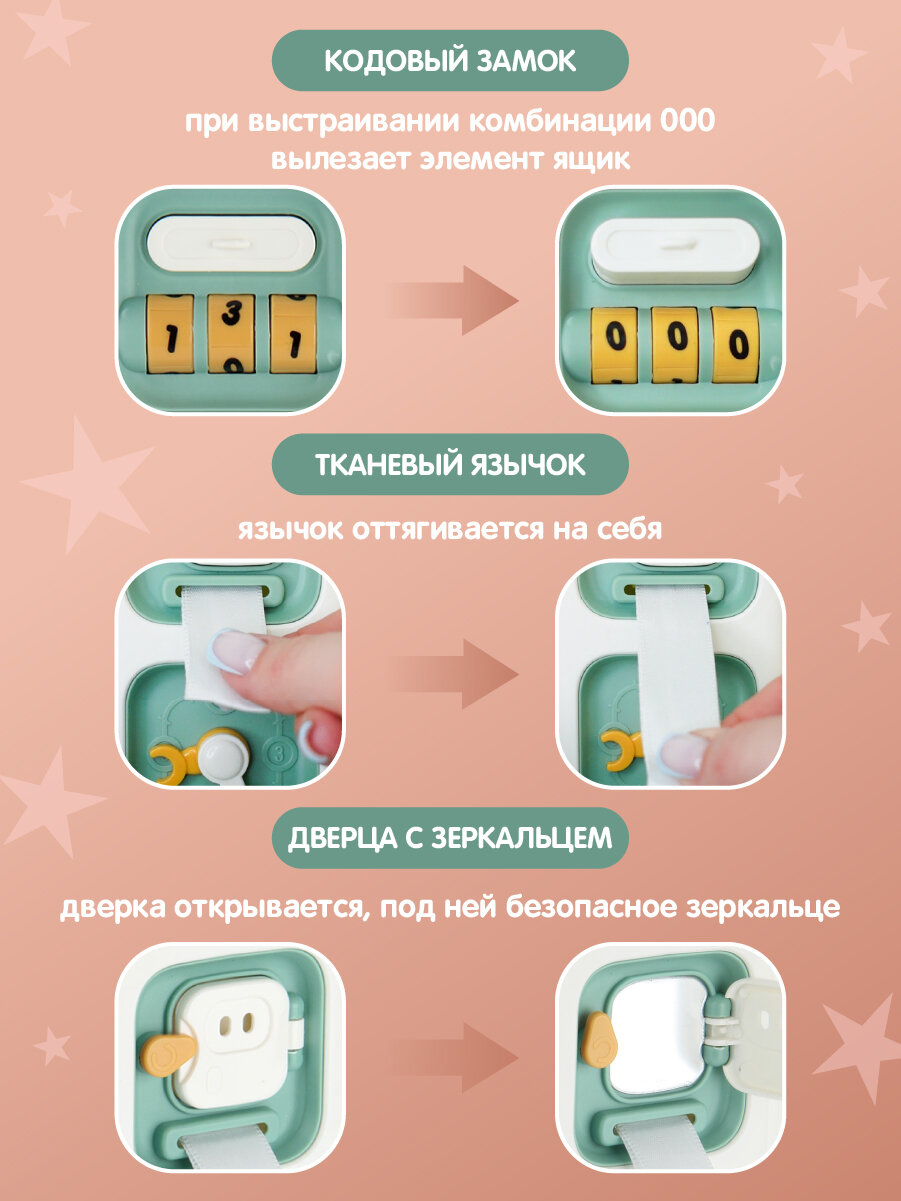 КОДОВЫЙ ЗАМОК

при выстраивании комбинации 000 вылезает элемент ящик

1 3 1

0 0 0

ТКАНЕВЫЙ ЯЗЫЧОК

язычок оттягивается на себя

3

ДВЕРЦА С ЗЕРКАЛЬЦЕМ

дверка открывается, под ней безопасное зеркальце