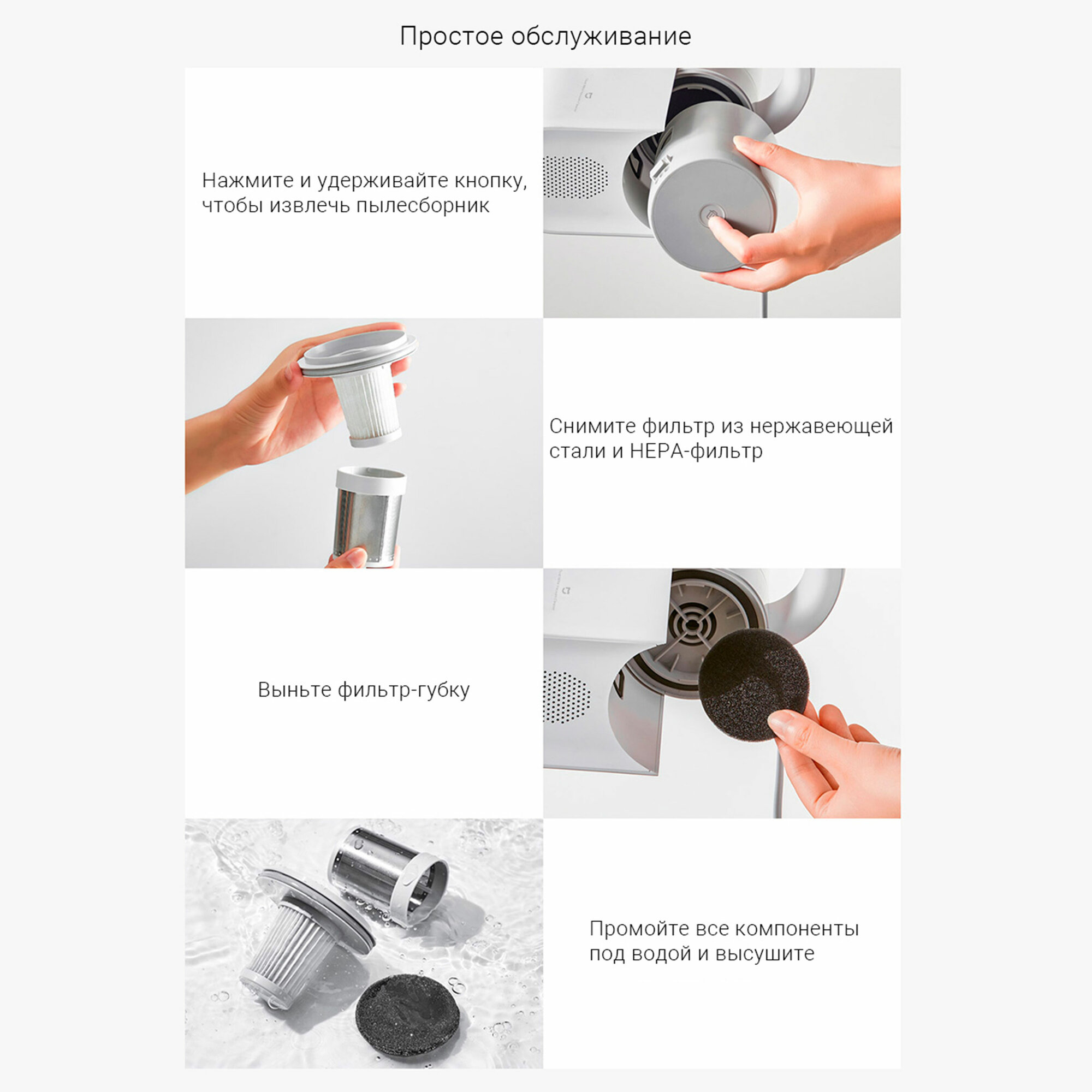 Простое обслуживание

Нажмите и удерживайте кнопку, чтобы извлечь пылесборник

Снимите фильтр из нержавеющей стали и HEPA-фильтр

Выньте фильтр-губку

Промойте все компоненты под водой и высушите