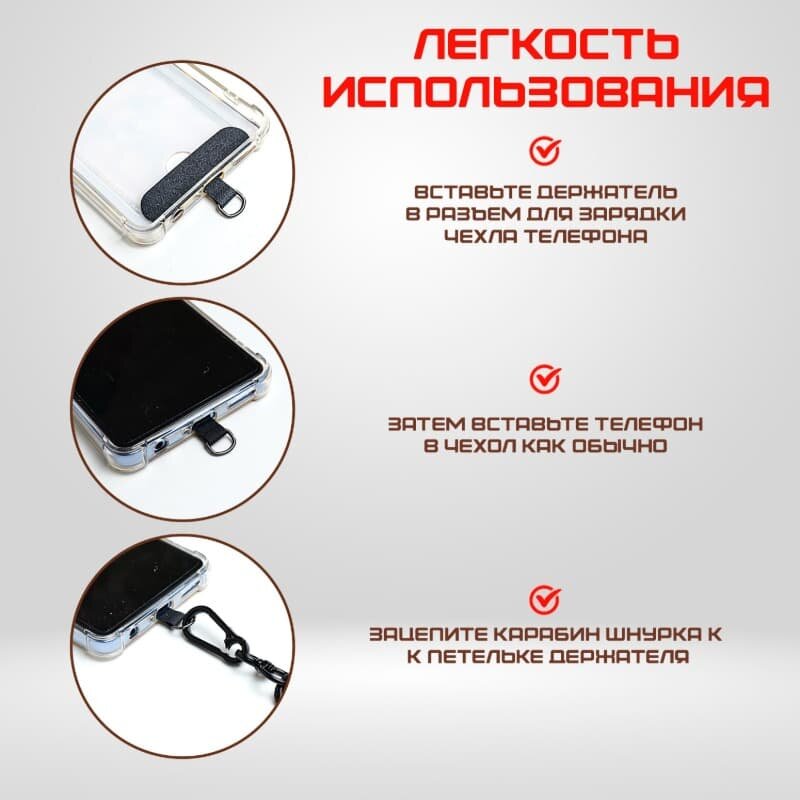 ЛЕГКОСТЬ ИСПОЛЬЗОВАНИЯ

ВСТАВЬТЕ ДЕРЖАТЕЛЬ В РАЗЪЕМ ДЛЯ ЗАРЯДКИ ЧЕХЛА ТЕЛЕФОНА

ЗАТЕМ ВСТАВЬТЕ ТЕЛЕФОН В ЧЕХОЛ КАК ОБЫЧНО

ЗАЦЕПИТЕ КАРАБИН ШНУРКА К К ПЕТЕЛЬКЕ ДЕРЖАТЕЛЯ