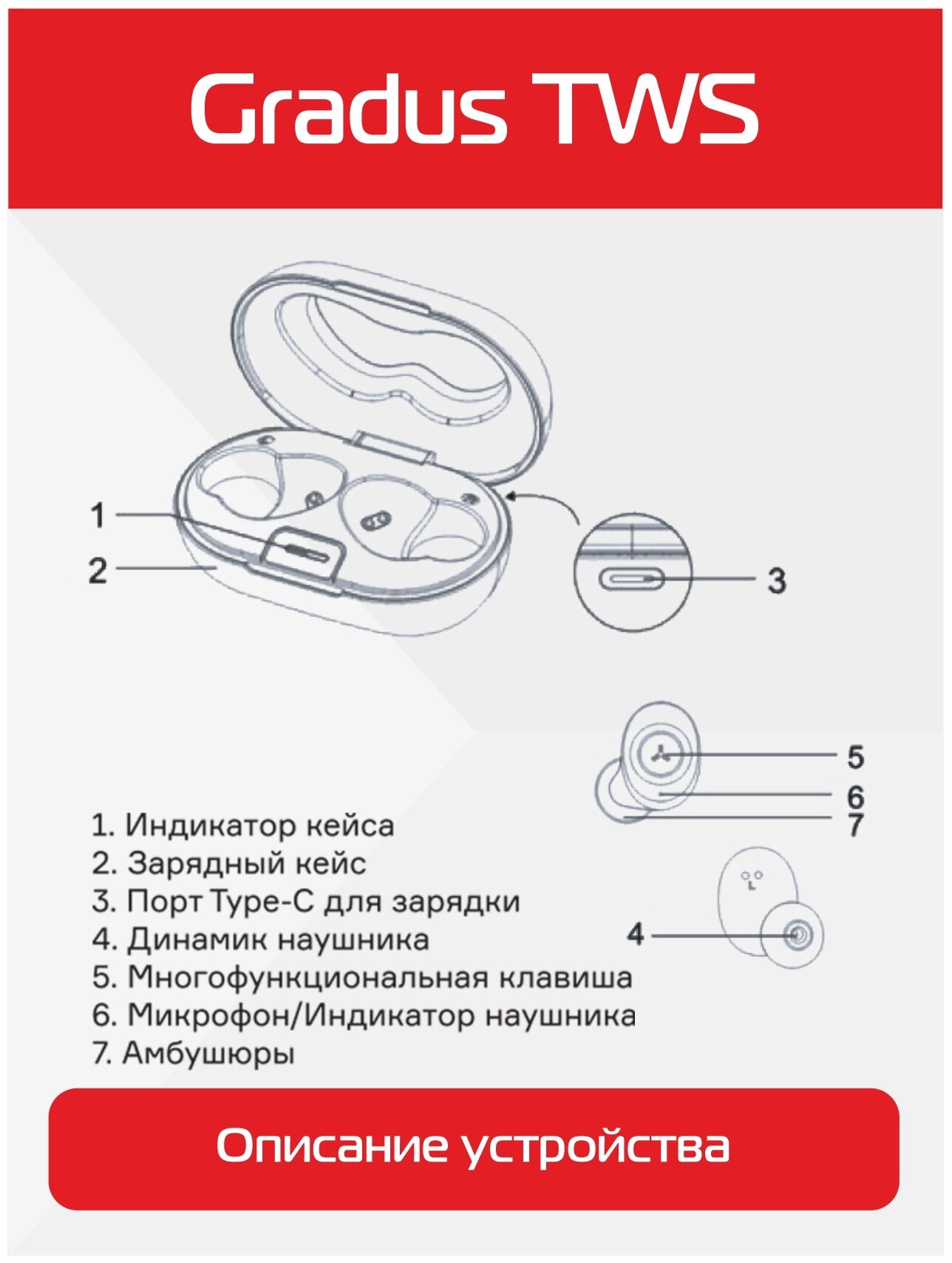 Gradus TWS

1
2
3
5
6
7
4

1. Индикатор кейса
2. Зарядный кейс
3. Порт Type-C для зарядки
4. Динамик наушника
5. Многофункциональная клавиша
6. Микрофон/Индикатор наушника
7. Амбушюры

Описание устройства