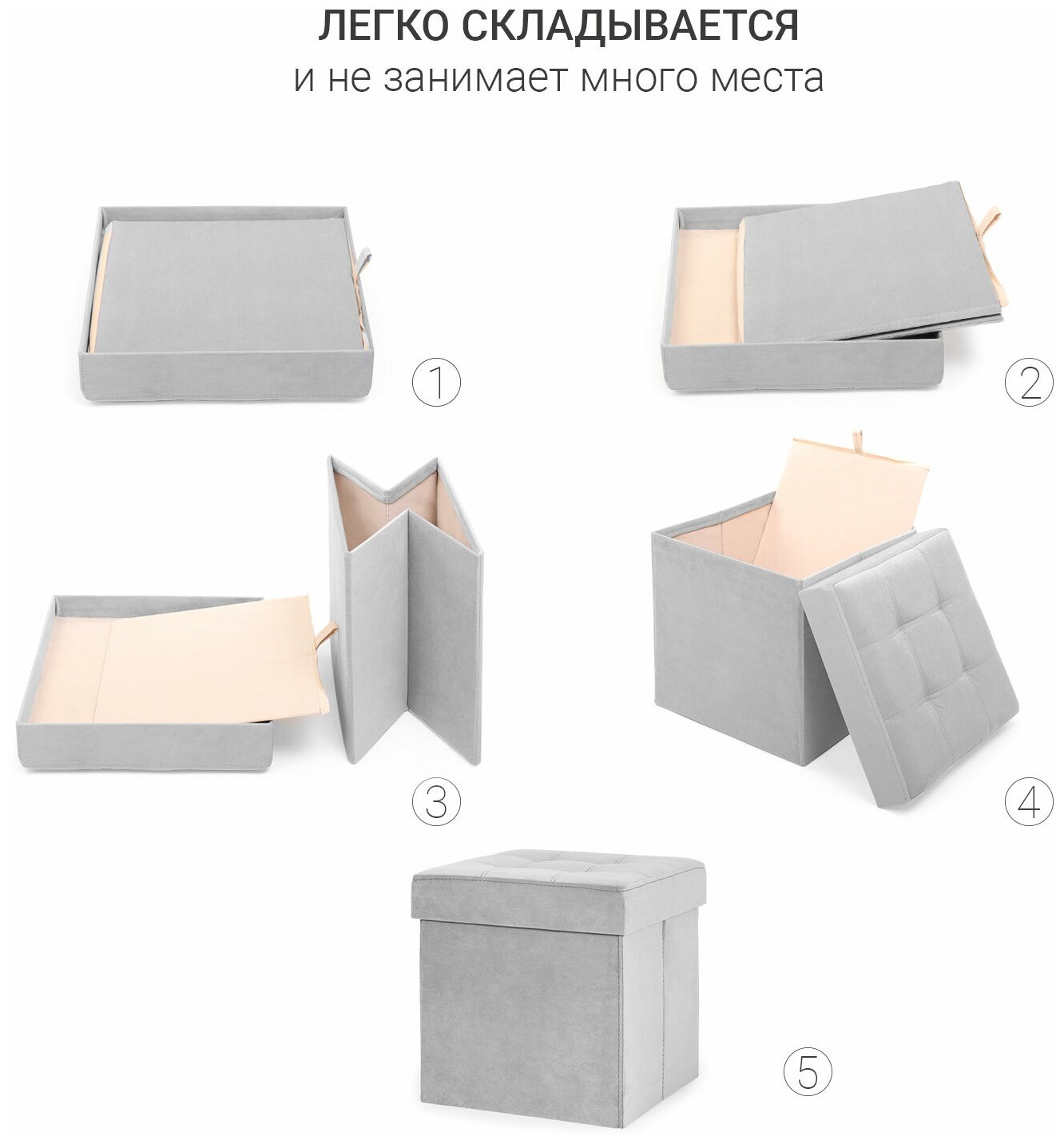 ЛЕГКО СКЛАДЫВАЕТСЯ
и не занимает много места

1

2

3

4

5