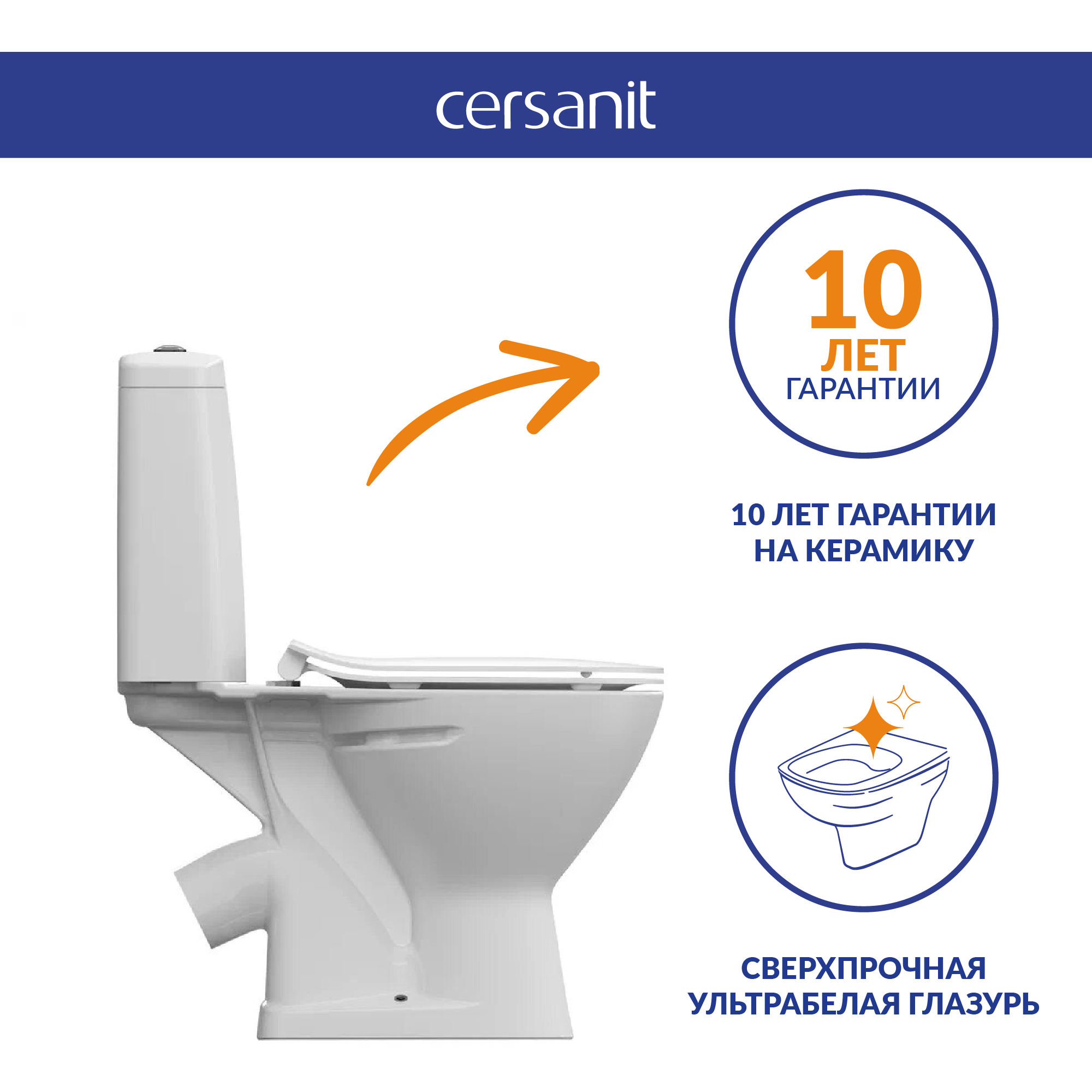 cersanit

10
ЛЕТ
ГАРАНТИИ

10 ЛЕТ ГАРАНТИИ
НА КЕРАМИКУ

СВЕРХПРОЧНАЯ
УЛЬТРАБЕЛАЯ ГЛАЗУРЬ