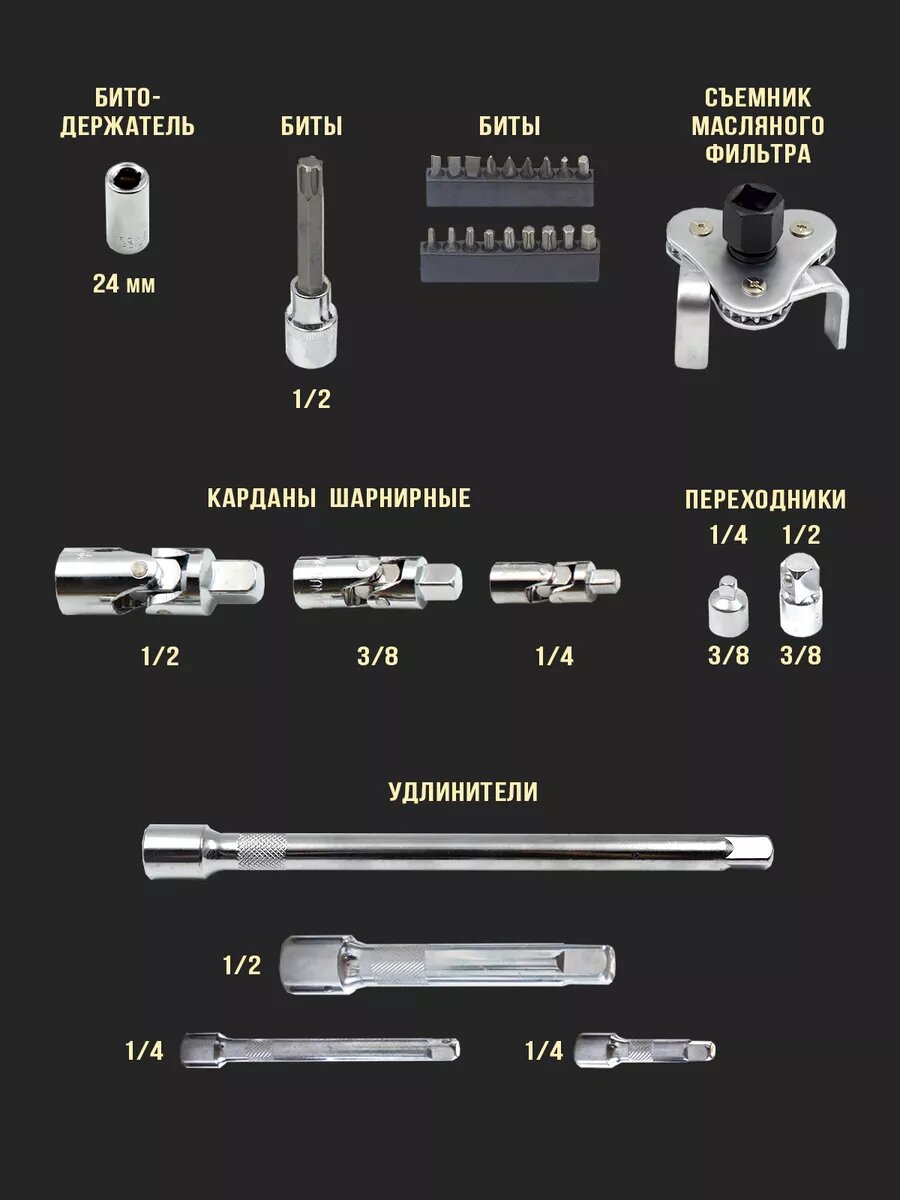 БИТО-ДЕРЖАТЕЛЬ

24 мм

БИТЫ

1/2

БИТЫ

СЪЕМНИК МАСЛЯНОГО ФИЛЬТРА

КАРДАНЫ ШАРНИРНЫЕ

1/2

3/8

1/4

ПЕРЕХОДНИКИ

1/4

1/2

3/8

3/8

УДЛИНИТЕЛИ

1/2

1/4

1/4