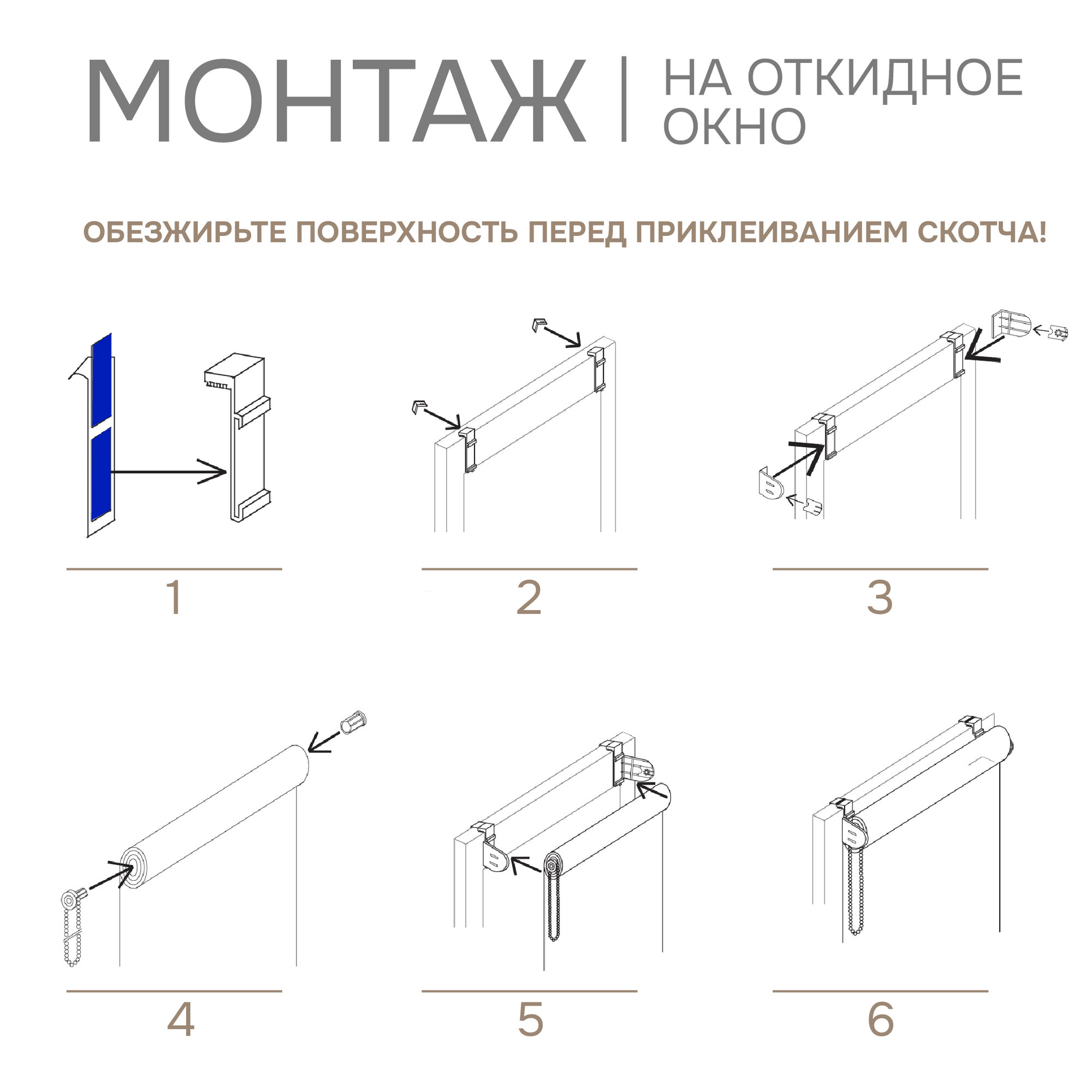 МОНТАЖ | НА ОТКИДНОЕ ОКНО

ОБЕЗЖИРЬТЕ ПОВЕРХНОСТЬ ПЕРЕД ПРИКЛЕИВАНИЕМ СКОТЧА!

1

2

3

4

5

6