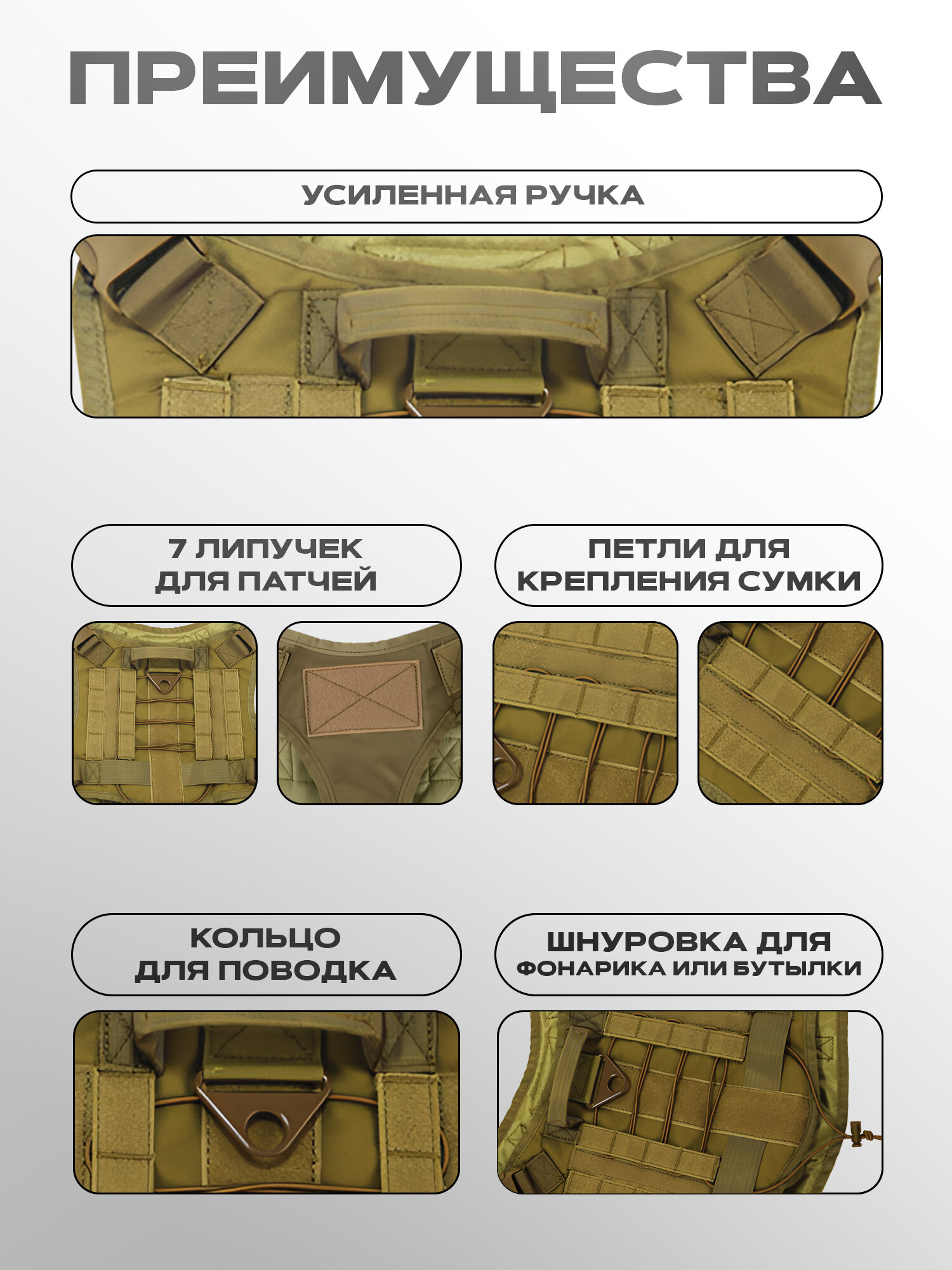 ПРЕИМУЩЕСТВА

УСИЛЕННАЯ РУЧКА

7 ЛИПУЧЕК ДЛЯ ПАТЧЕЙ

ПЕТЛИ ДЛЯ КРЕПЛЕНИЯ СУМКИ

КОЛЬЦО ДЛЯ ПОВОДКА

ШНУРОВКА ДЛЯ ФОНАРИКА ИЛИ БУТЫЛКИ