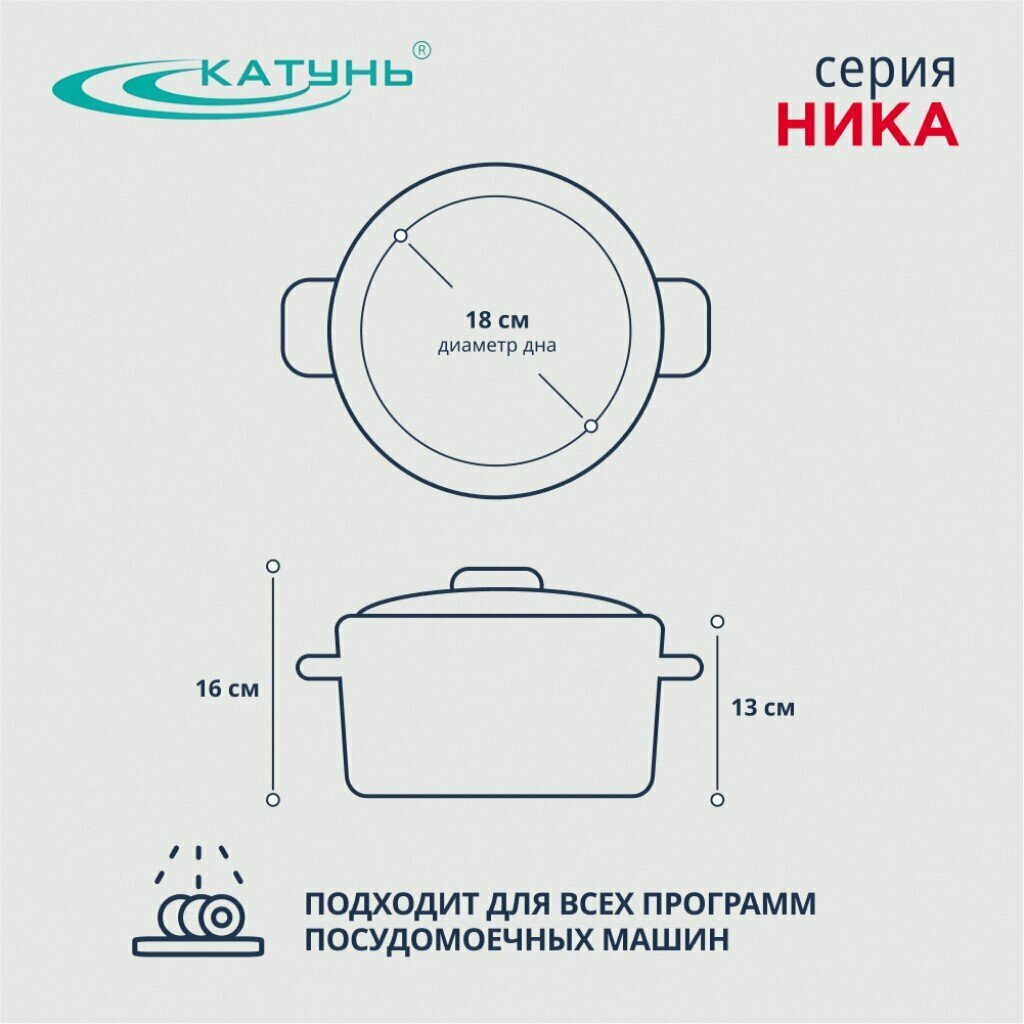 КАТУНЬ®

серия
НИКА

18 см
диаметр дна

16 см

13 см

ПОДХОДИТ ДЛЯ ВСЕХ ПРОГРАММ ПОСУДОМОЕЧНЫХ МАШИН