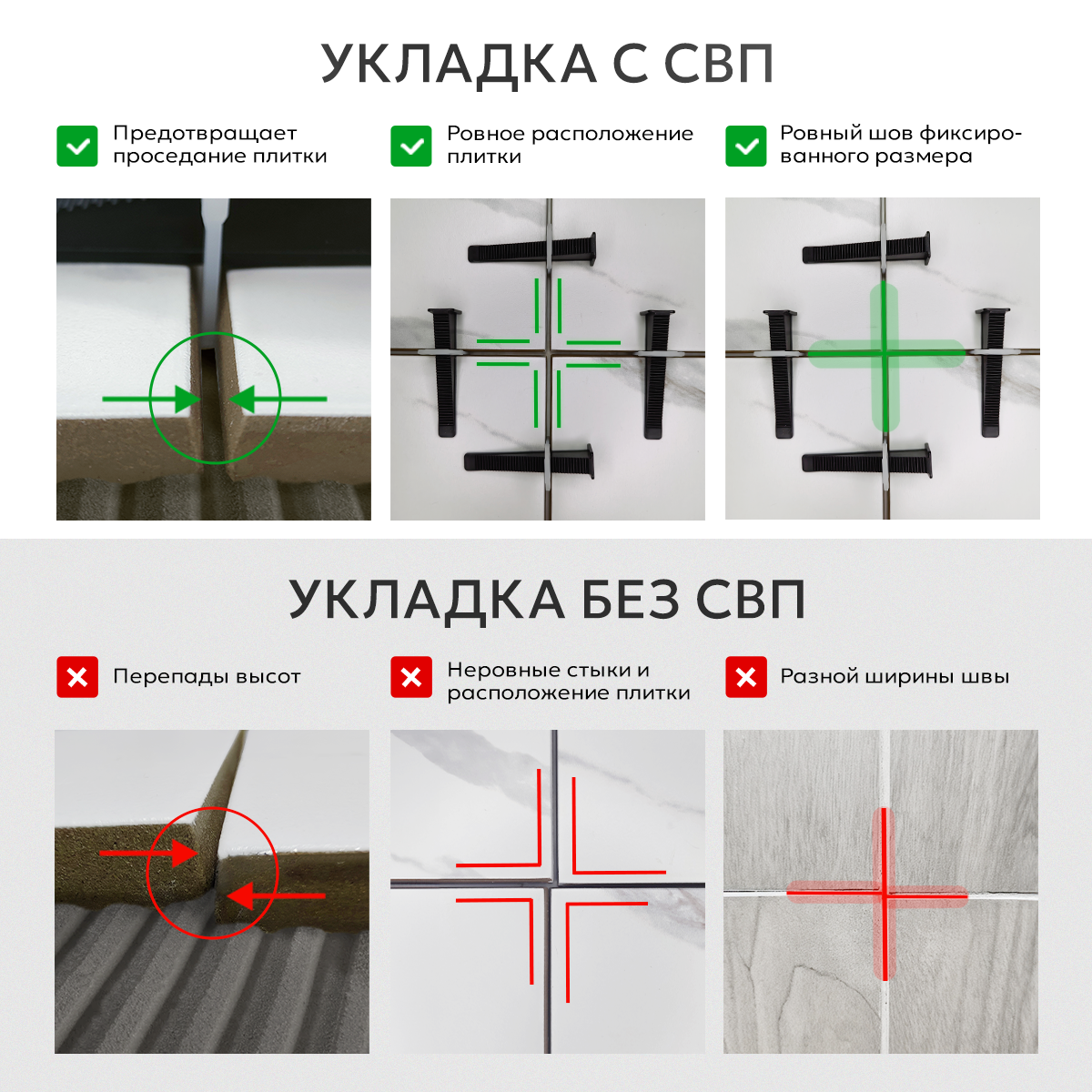 УКЛАДКА С СВП

Предотвращает проседание плитки

Ровное расположение плитки

Ровный шов фиксированного размера

УКЛАДКА БЕЗ СВП

Перепады высот

Неровные стыки и расположение плитки

Разной ширины швы