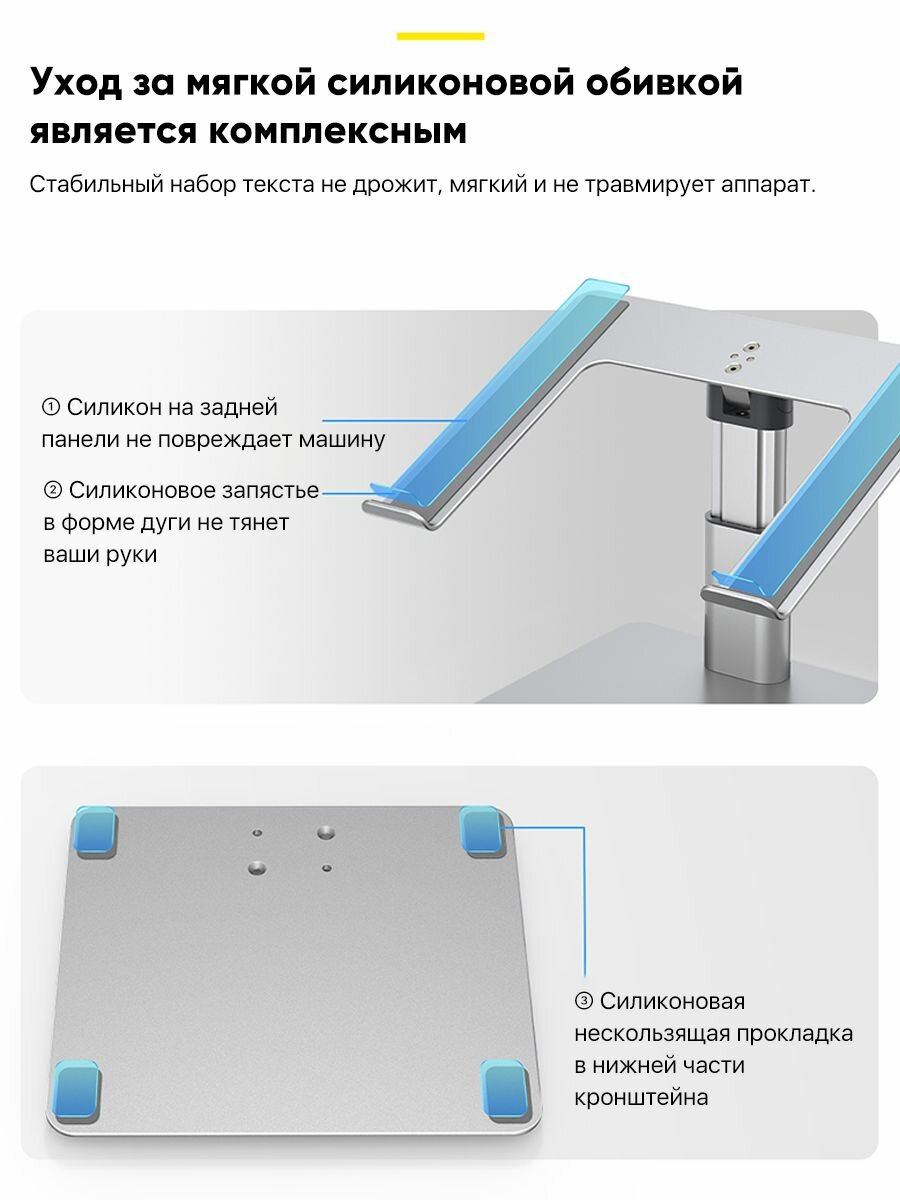 Уход за мягкой силиконовой обивкой является комплексным

Стабильный набор текста не дрожит, мягкий и не травмирует аппарат.

① Силикон на задней панели не повреждает машину

② Силиконовое запястье в форме дуги не тянет ваши руки

③ Силиконовая нескользящая прокладка в нижней части кронштейна