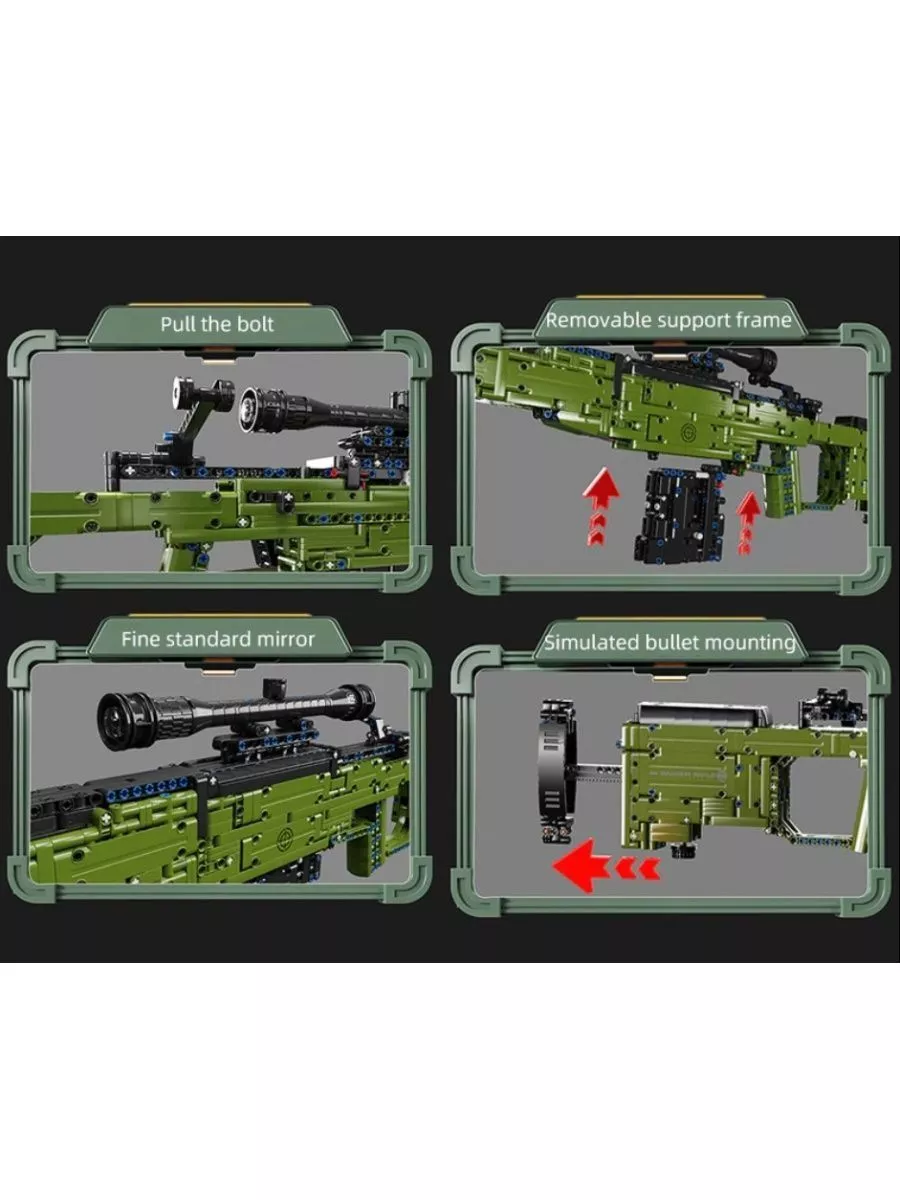 Pull the bolt

Removable support frame

Fine standard mirror

Simulated bullet mounting