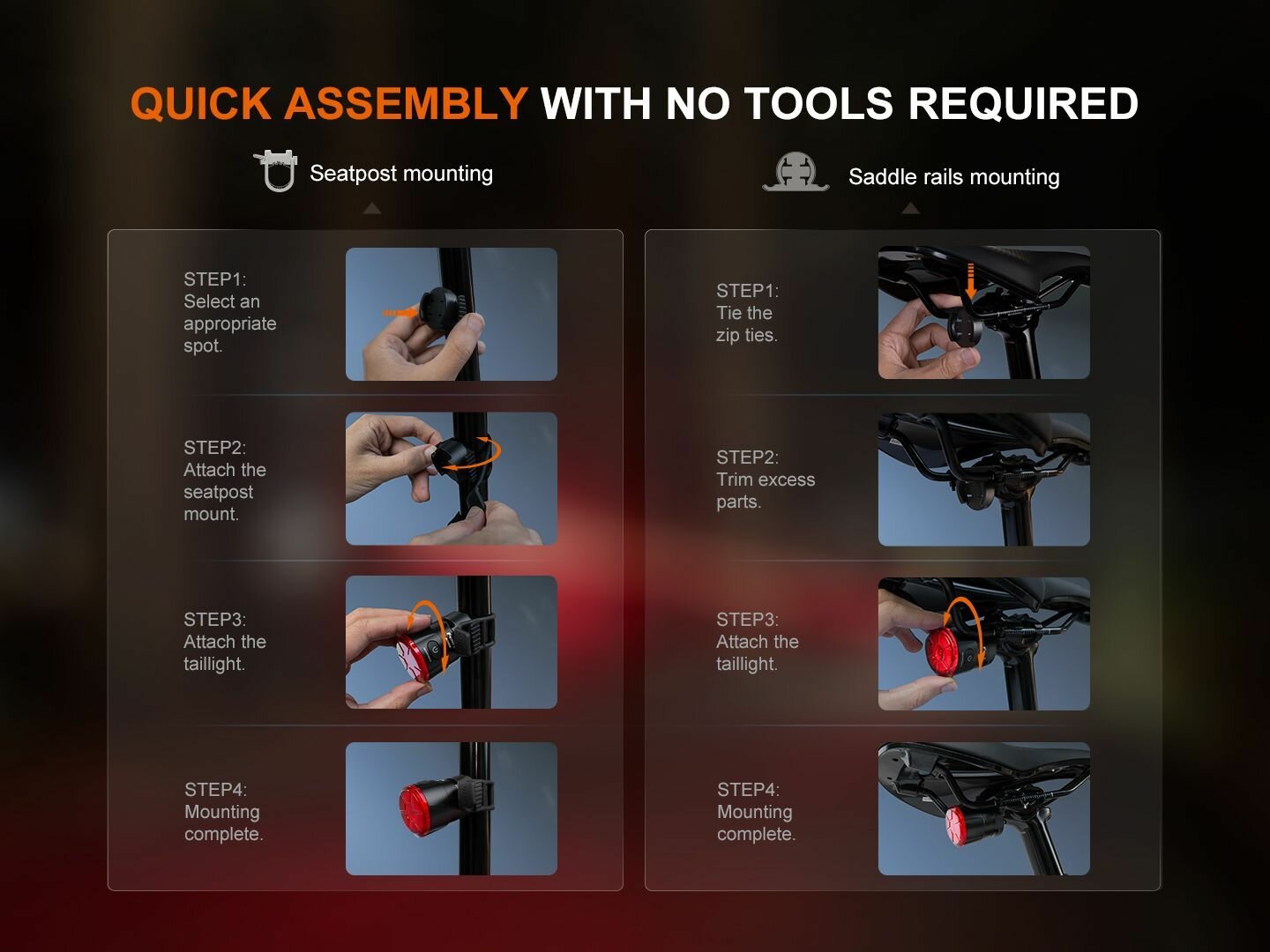 QUICK ASSEMBLY WITH NO TOOLS REQUIRED

Seatpost mounting

STEP1:
Select an appropriate spot.

STEP2:
Attach the seatpost mount.

STEP3:
Attach the taillight.

STEP4:
Mounting complete.

Saddle rails mounting

STEP1:
Tie the zip ties.

STEP2:
Trim excess parts.

STEP3:
Attach the taillight.

STEP4:
Mounting complete.