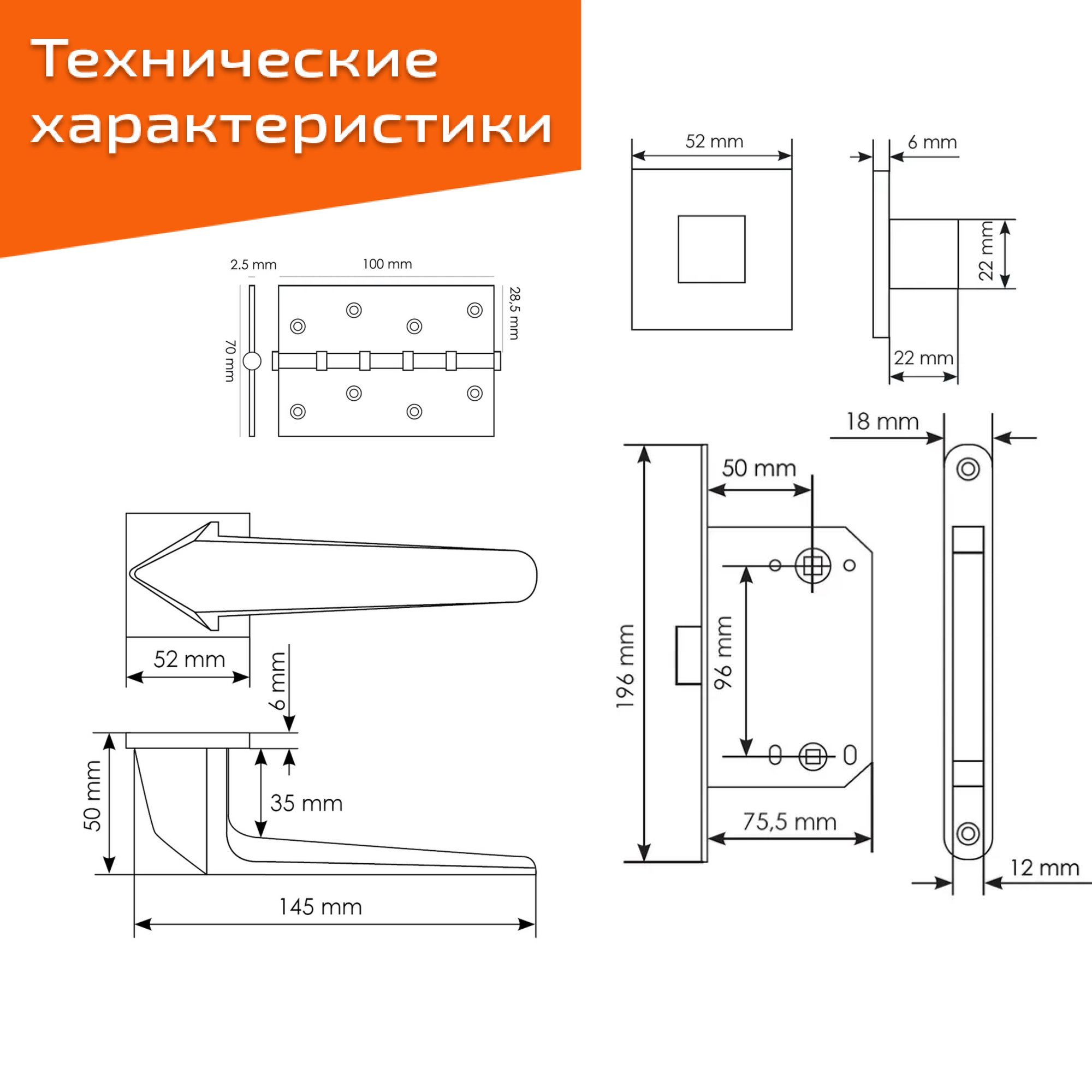 Технические характеристики

2.5 mm
100 mm
28,5 mm
70 mm

52 mm
6 mm
22 mm
22 mm

52 mm
6 mm
50 mm
35 mm
145 mm

18 mm
50 mm
196 mm
96 mm
75,5 mm
12 mm