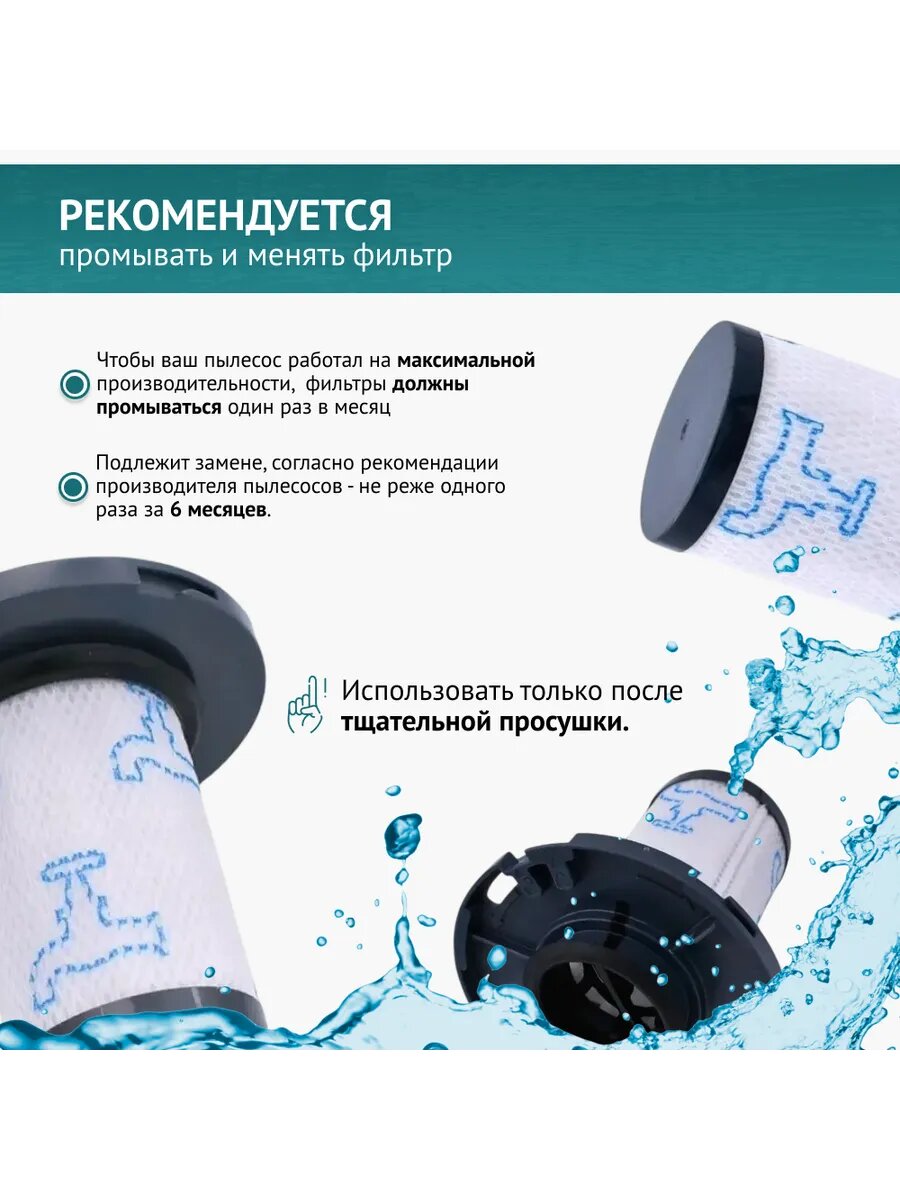 РЕКОМЕНДУЕТСЯ
промывать и менять фильтр

Чтобы ваш пылесос работал на максимальной производительности, фильтры должны промываться один раз в месяц

Подлежит замене, согласно рекомендации производителя пылесосов - не реже одного раза за 6 месяцев.

Использовать только после тщательной просушки.